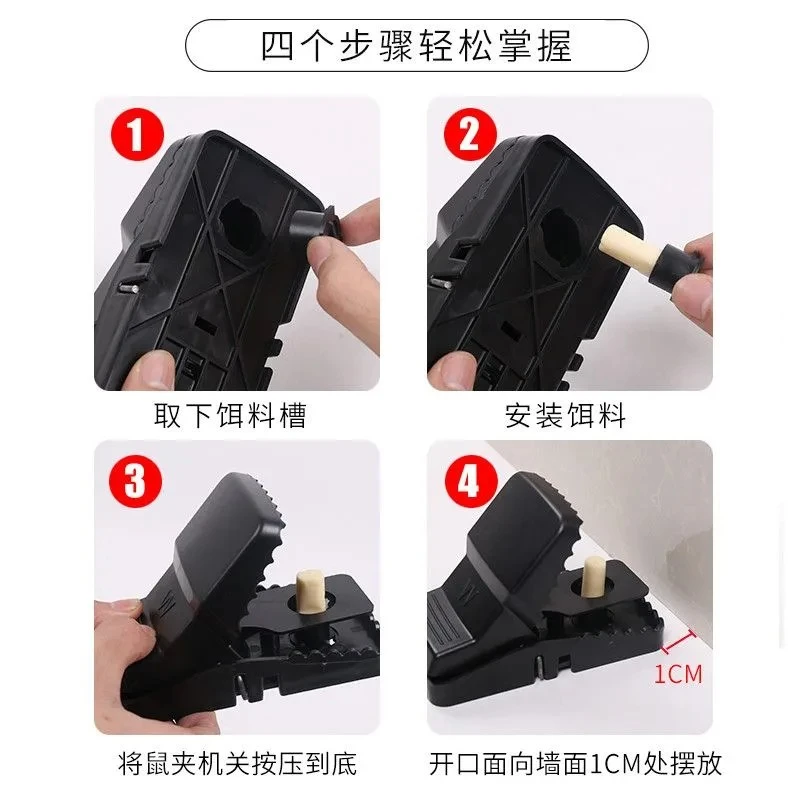 四个步骤轻松掌握

1

取下饵料槽

2

安装饵料

3

将鼠夹机关按压到底

4

1CM

开口面向墙面1CM处摆放