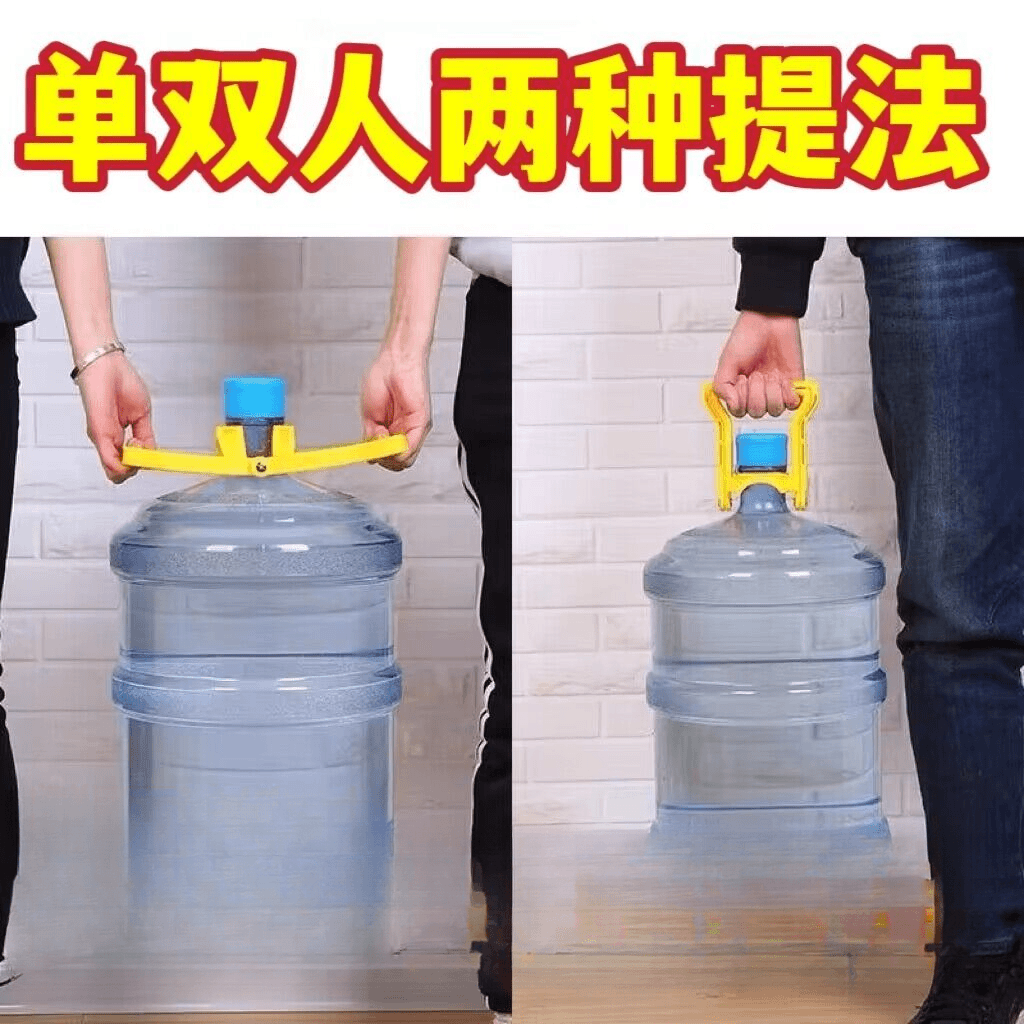 单双人两种提法