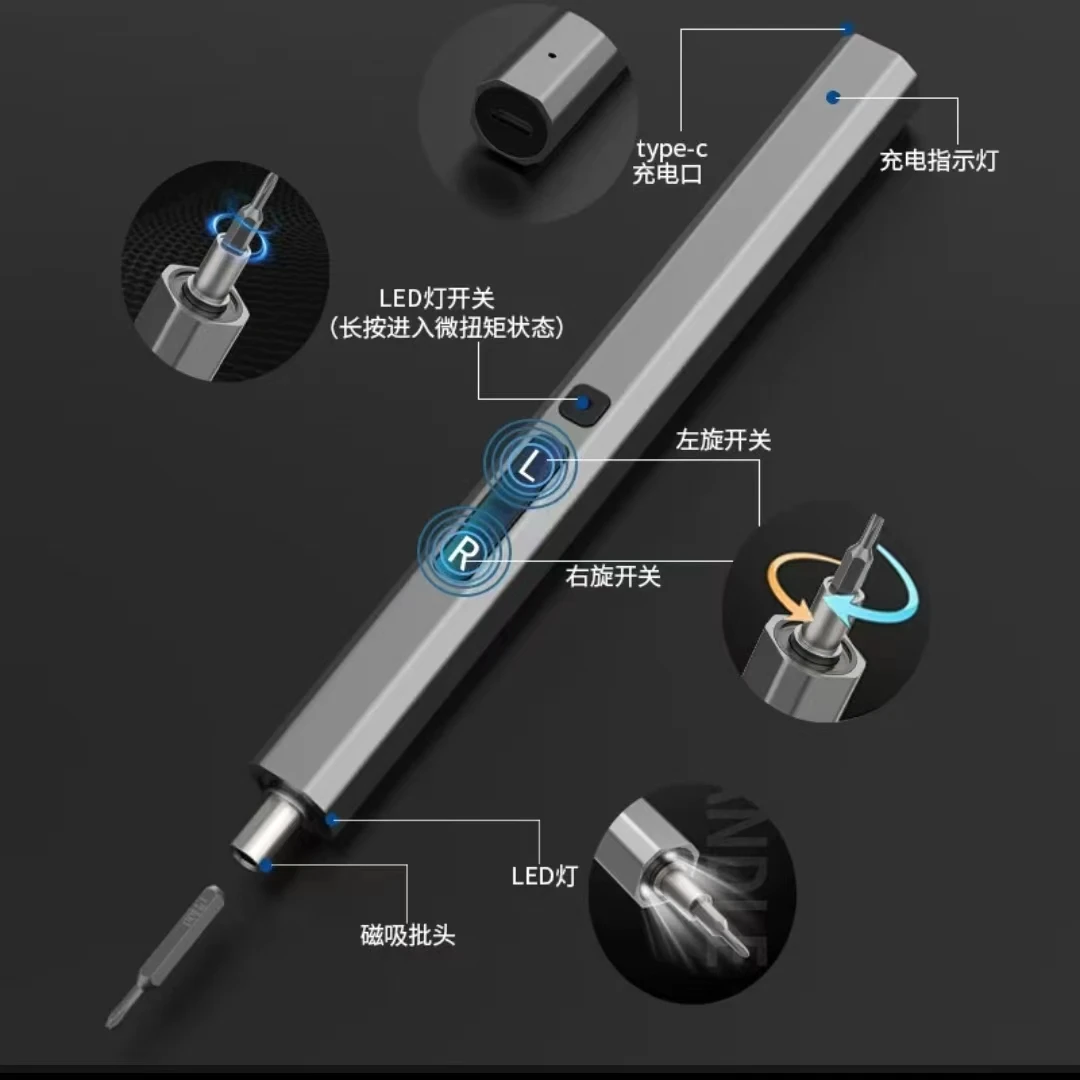 type-c
充电口

充电指示灯

LED灯开关
(长按进入微扭矩状态)

L

左旋开关

R

右旋开关

LED灯

磁吸批头