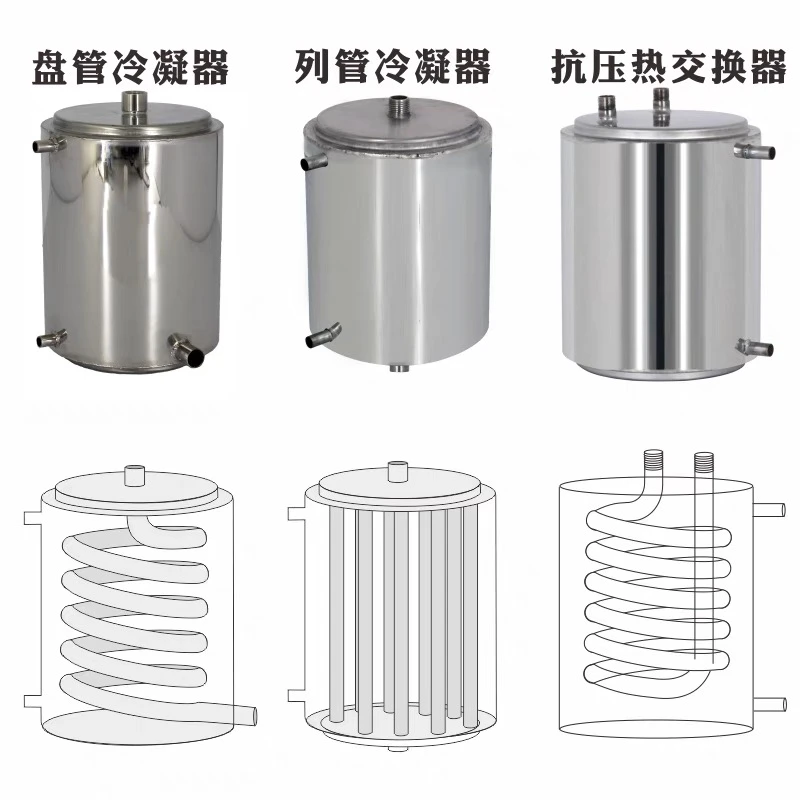 盘管冷凝器

列管冷凝器

抗压热交换器