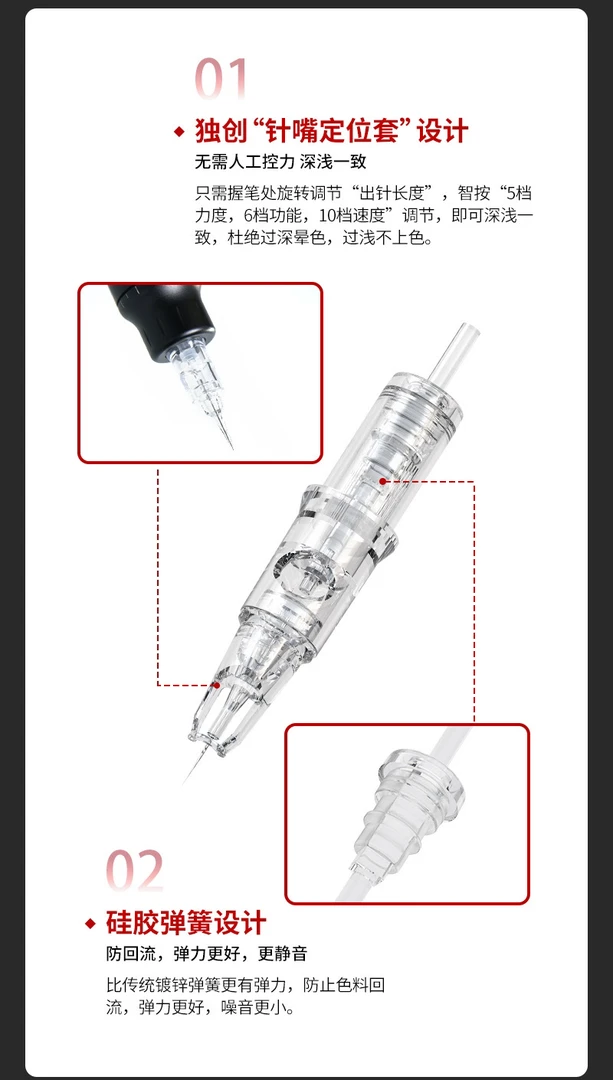 01

◆ 独创“针嘴定位套”设计

无需人工控力 深浅一致

只需握笔处旋转调节“出针长度”，智按“5档力度，6档功能，10档速度”调节，即可深浅一致，杜绝过深晕色，过浅不上色。

02

◆ 硅胶弹簧设计

防回流，弹力更好，更静音

比传统镀锌弹簧更有弹力，防止色料回流，弹力更好，噪音更小。