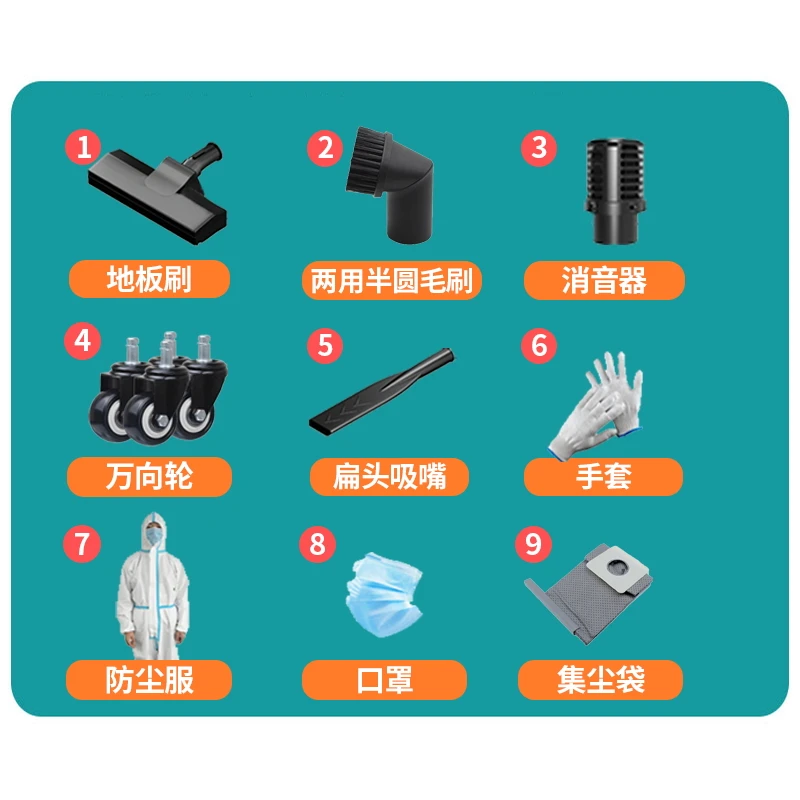 1
地板刷

2
两用半圆毛刷

3
消音器

4
万向轮

5
扁头吸嘴

6
手套

7
防尘服

8
口罩

9
集尘袋