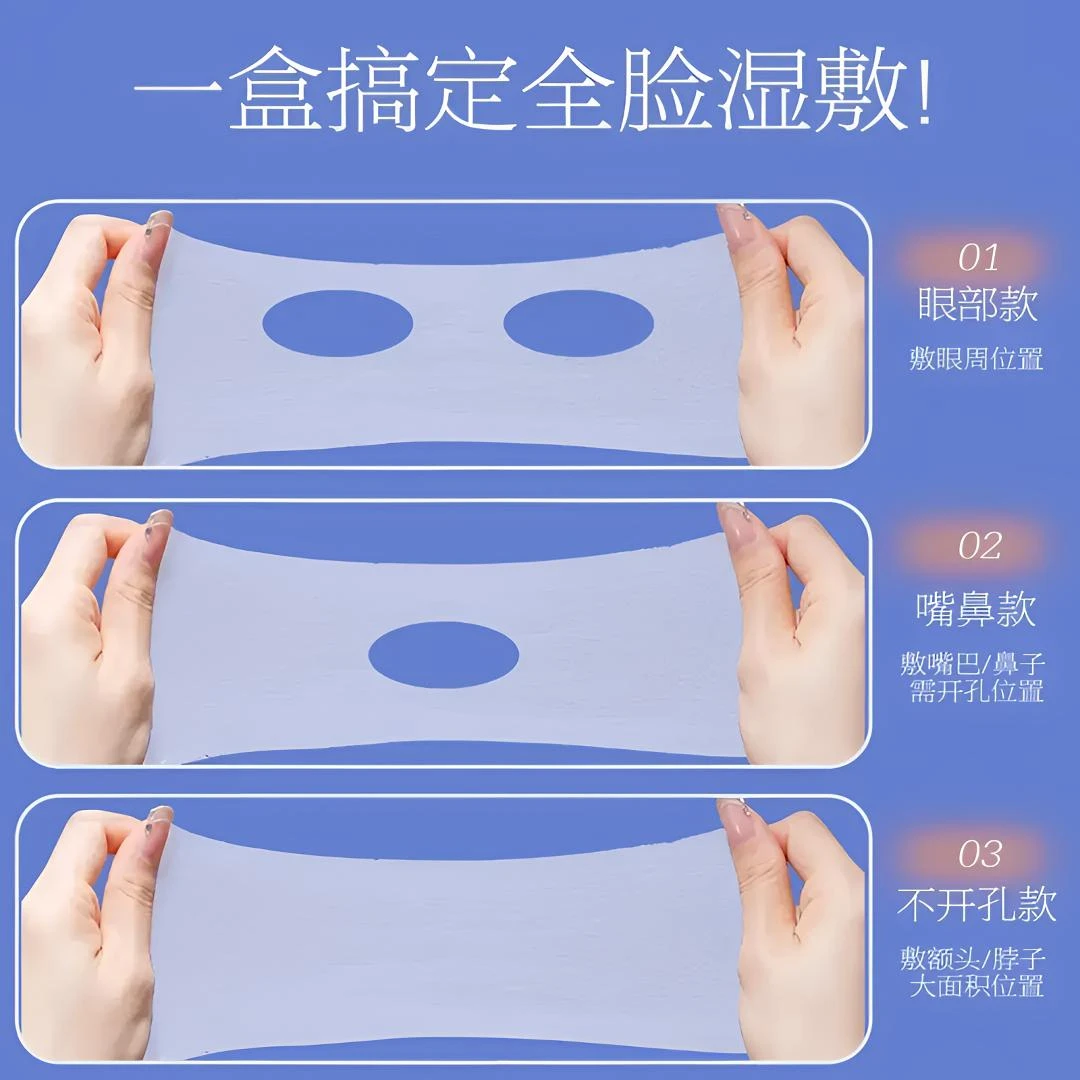 一盒搞定全脸湿敷!

01
眼部款
敷眼周位置

02
嘴鼻款
敷嘴巴/鼻子
需开孔位置

03
不开孔款
敷额头/脖子
大面积位置