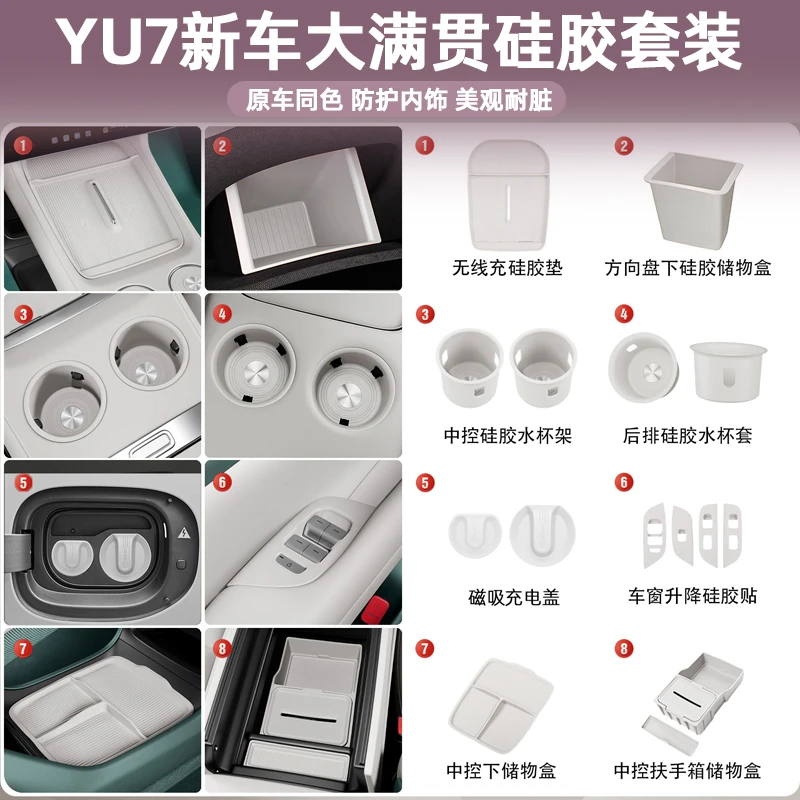 YU7新车大满贯硅胶套装

原车同色 防护内饰 美观耐脏

1
2
3
4
5
6
7
8

1
无线充硅胶垫

2
方向盘下硅胶储物盒

3
中控硅胶水杯架

4
后排硅胶水杯套

5
磁吸充电盖

6
车窗升降硅胶贴

7
中控下储物盒

8
中控扶手箱储物盒