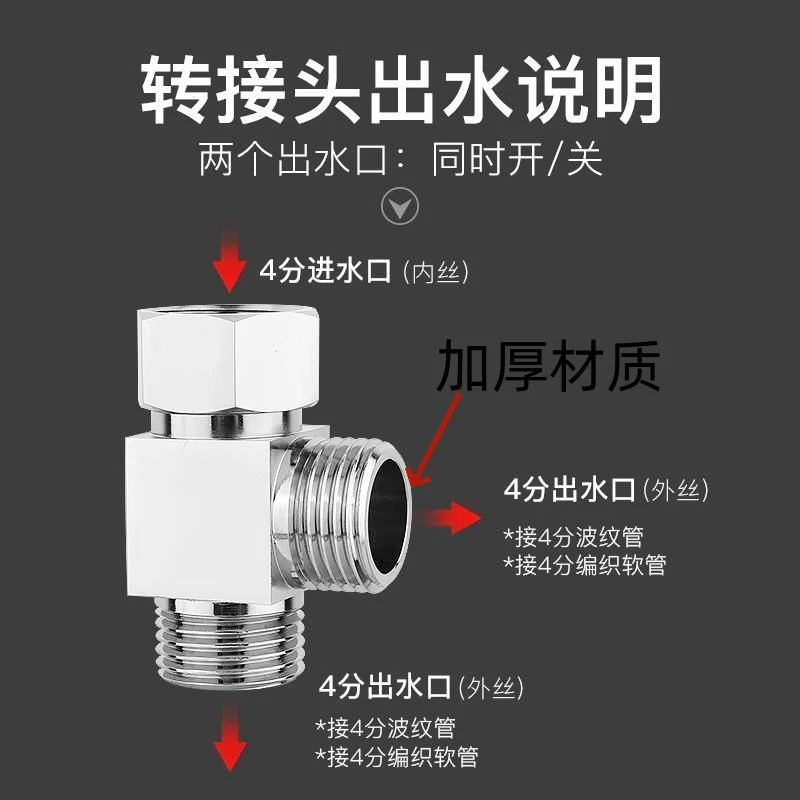 转接头出水说明

两个出水口：同时开/关

4分进水口（内丝）

加厚材质

4分出水口（外丝）
*接4分波纹管
*接4分编织软管

4分出水口（外丝）
*接4分波纹管
*接4分编织软管