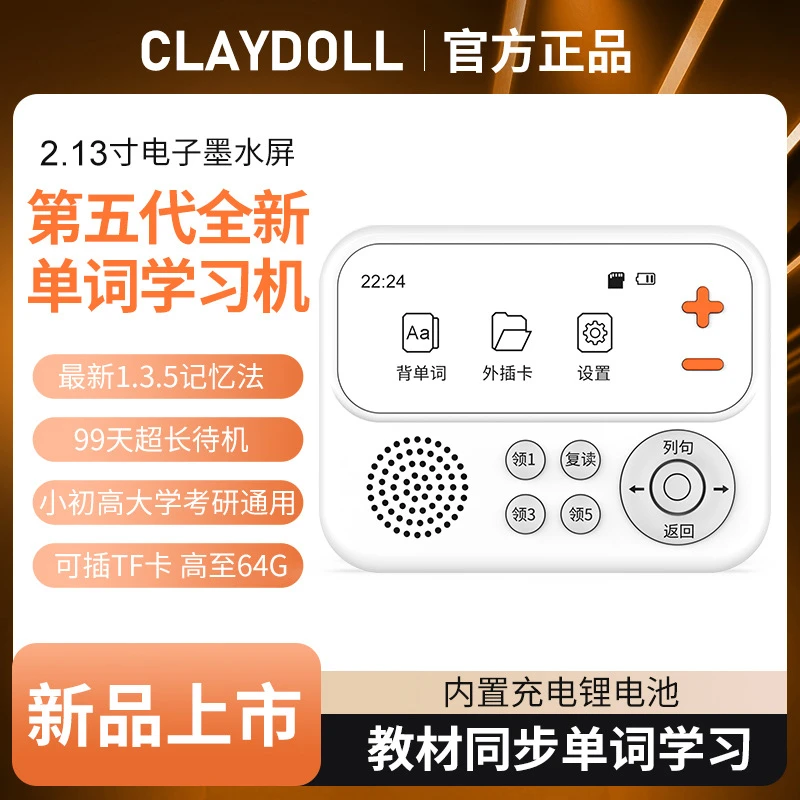 CLAYDOLL | 官方正品

2.13寸电子墨水屏

第五代全新单词学习机

最新1.3.5记忆法

99天超长待机

小初高大学考研通用

可插TF卡 高至64G

22:24

Aa

背单词

外插卡

设置

领1

复读

领3

领5

列句

返回

新品上市

内置充电锂电池

教材同步单词学习