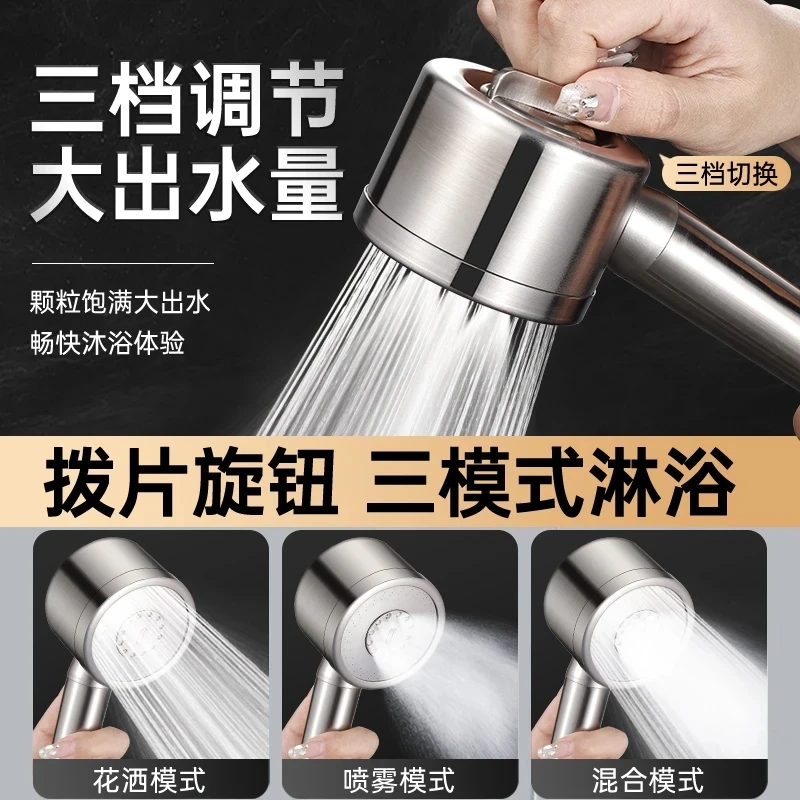 三档调节
大出水量

三档切换

颗粒饱满大出水
畅快沐浴体验

拨片旋钮 三模式淋浴

花洒模式

喷雾模式

混合模式