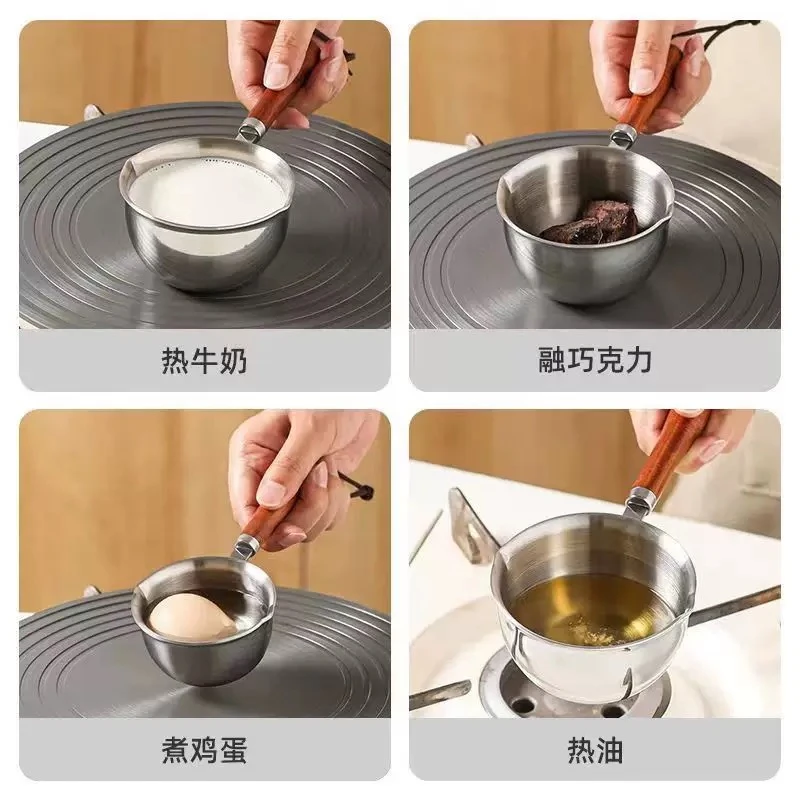 热牛奶

融巧克力

煮鸡蛋

热油