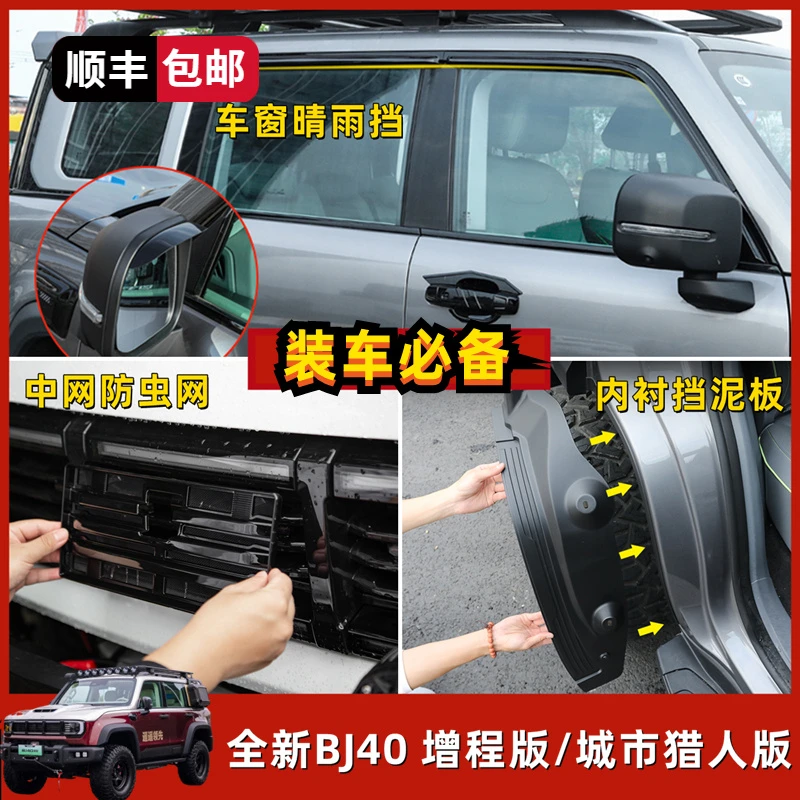 顺丰 包邮

车窗晴雨挡

装车必备

中网防虫网

内衬挡泥板

全新BJ40 增程版/城市猎人版