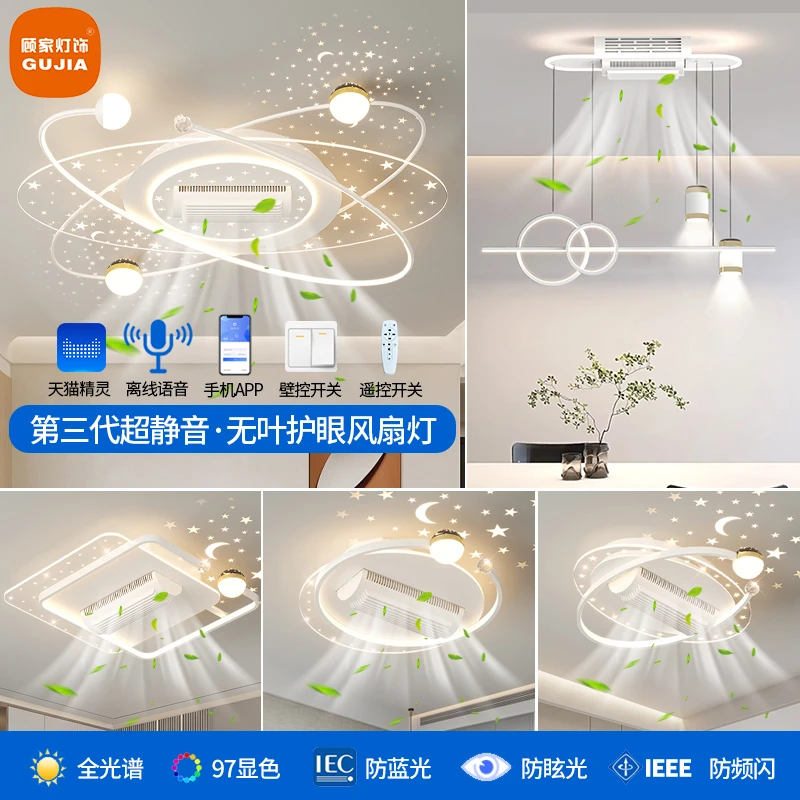 顾家灯饰®
GUJIA

天猫精灵 离线语音 手机APP 壁控开关 遥控开关

第三代超静音·无叶护眼风扇灯

全光谱 97显色 IEC 防蓝光 防眩光 IEEE 防频闪