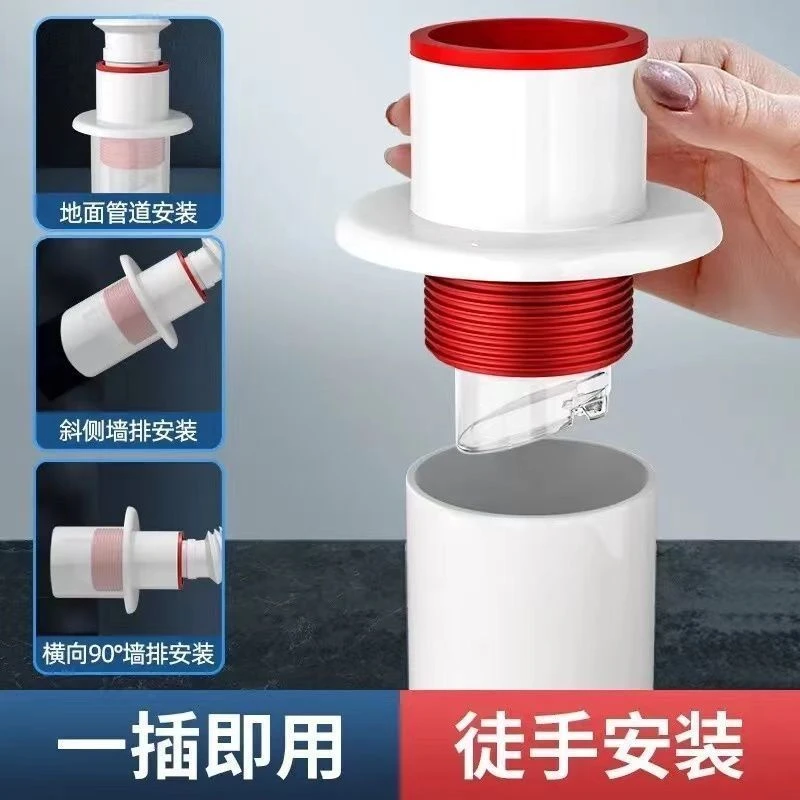 地面管道安装

斜侧墙排安装

横向90°墙排安装

一插即用

徒手安装