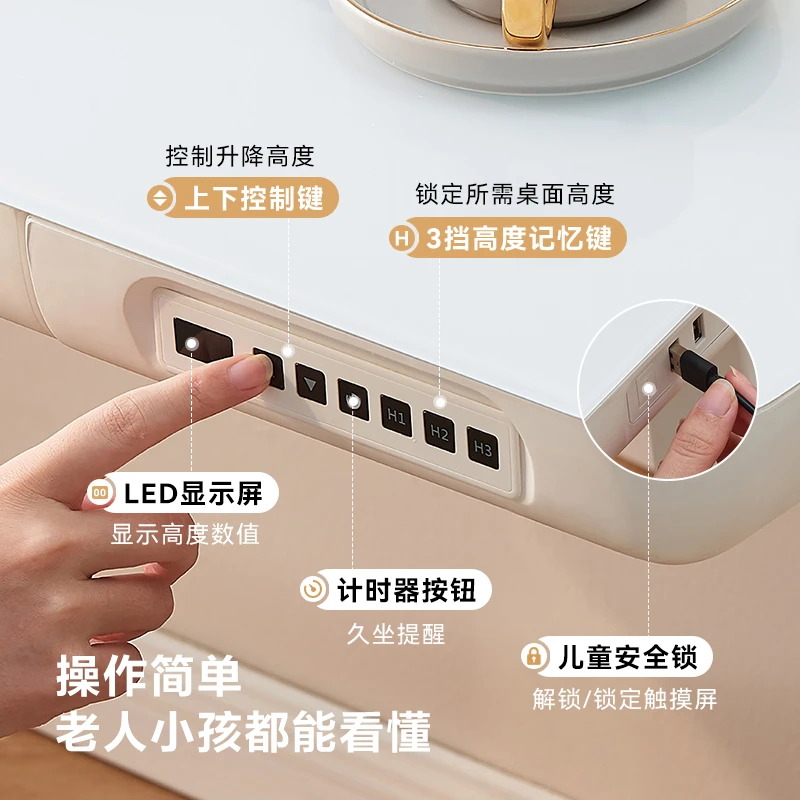 控制升降高度

上下控制键

锁定所需桌面高度

H 3挡高度记忆键

H1 H2 H3

LED显示屏

显示高度数值

计时器按钮

久坐提醒

儿童安全锁

解锁/锁定触摸屏

操作简单
老人小孩都能看懂