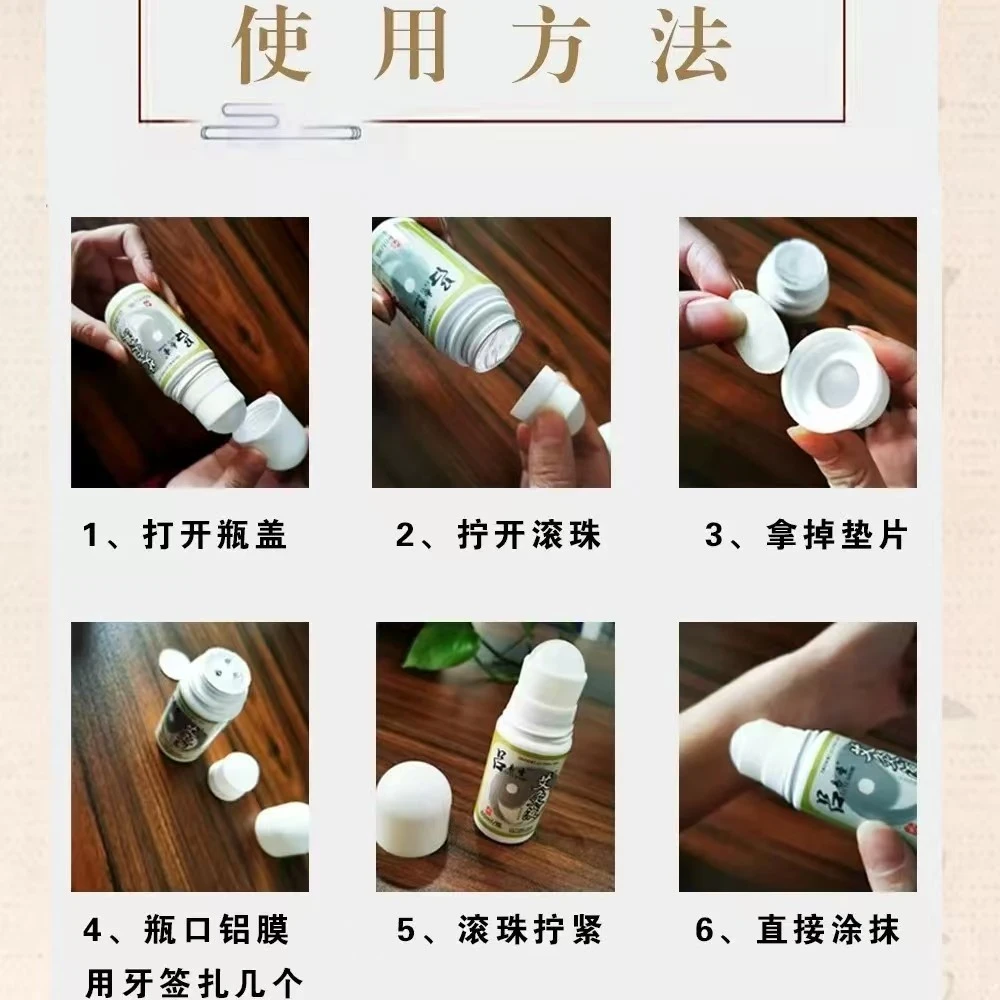 使用方法

1、打开瓶盖

2、拧开滚珠

3、拿掉垫片

4、瓶口铝膜用牙签扎几个

5、滚珠拧紧

6、直接涂抹