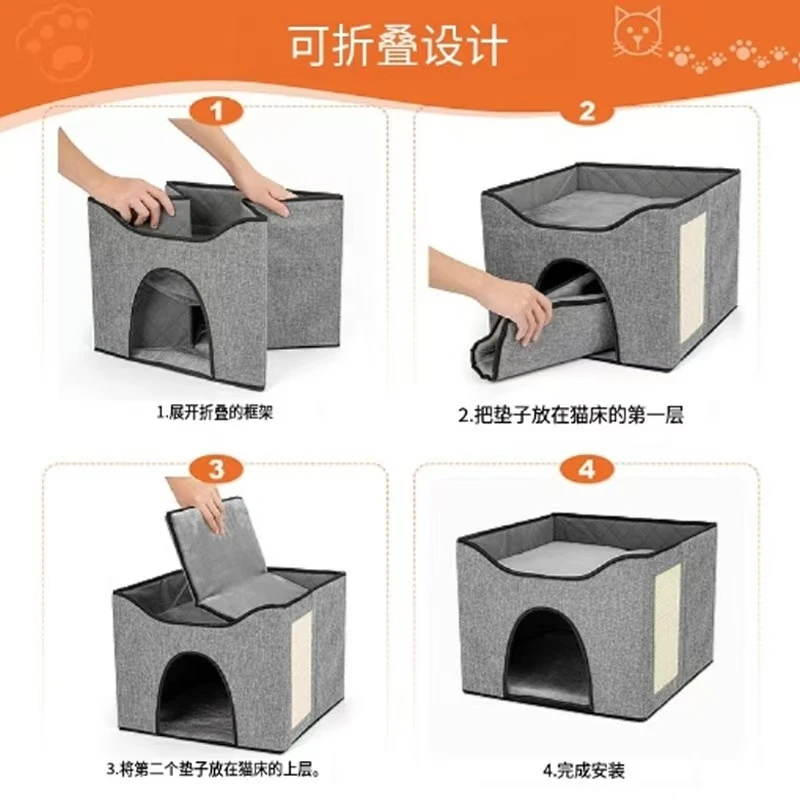 可折叠设计

1

1.展开折叠的框架

2

2.把垫子放在猫床的第一层

3

3.将第二个垫子放在猫床的上层。

4

4.完成安装