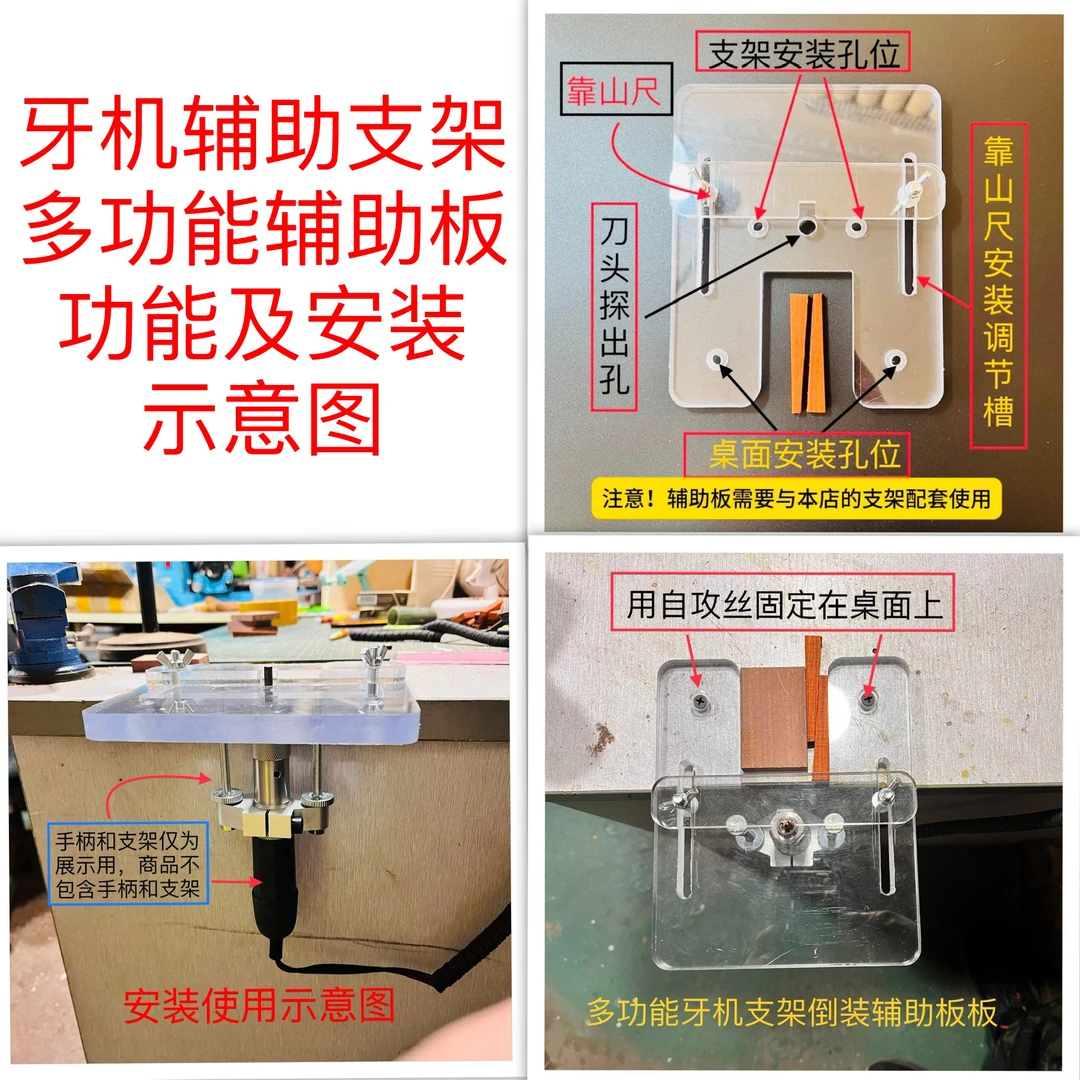 牙机辅助支架
多功能辅助板
功能及安装
示意图

支架安装孔位

靠山尺

刀头探出孔

靠山尺安装调节槽

桌面安装孔位

注意！辅助板需要与本店的支架配套使用

手柄和支架仅为展示用，商品不包含手柄和支架

安装使用示意图

用自攻丝固定在桌面上

多功能牙机支架倒装辅助板板