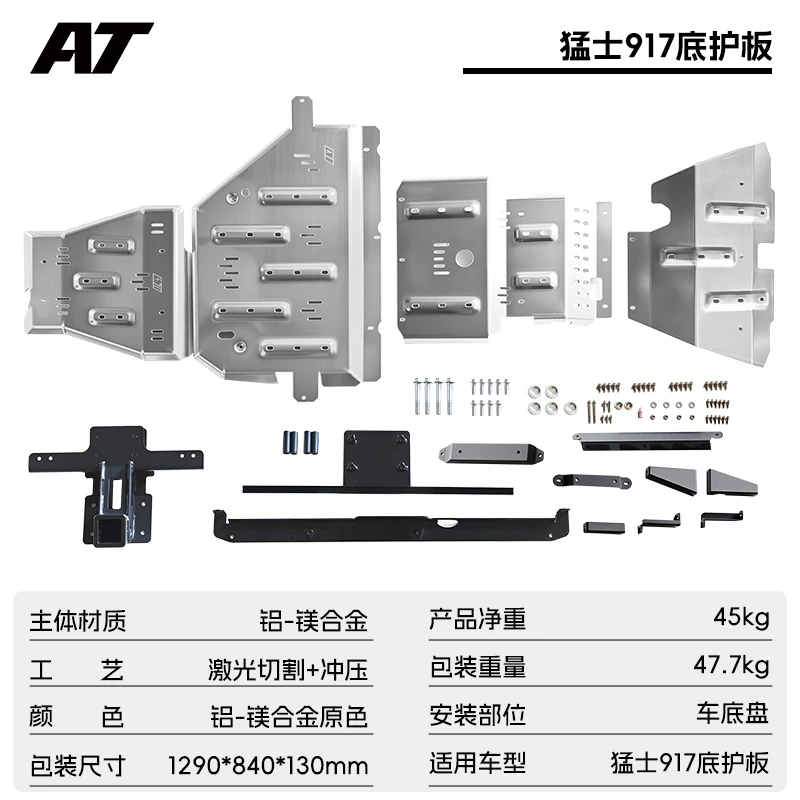 AT

猛士917底护板

| 主体材质 | 铝-镁合金 | 产品净重 | 45kg |
|---|---|---|---|
| 工　艺 | 激光切割+冲压 | 包装重量 | 47.7kg |
| 颜　色 | 铝-镁合金原色 | 安装部位 | 车底盘 |
| 包装尺寸 | 1290*840*130mm | 适用车型 | 猛士917底护板 |