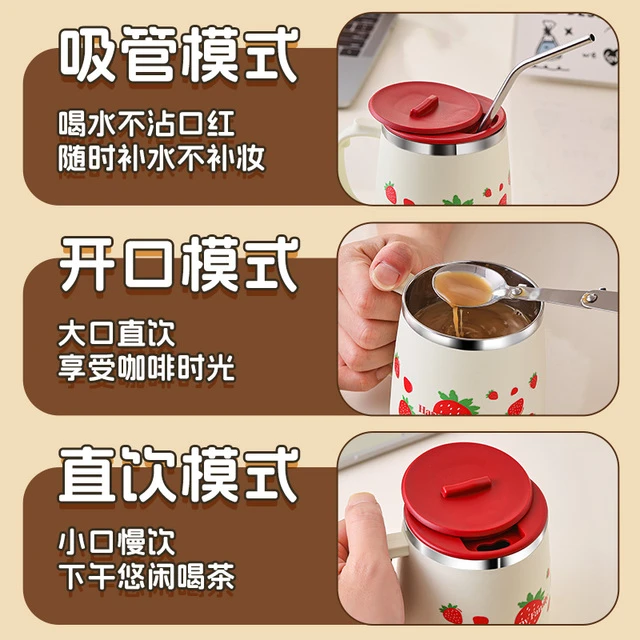 吸管模式

喝水不沾口红
随时补水不补妆

开口模式

大口直饮
享受咖啡时光

直饮模式

小口慢饮
下午悠闲喝茶