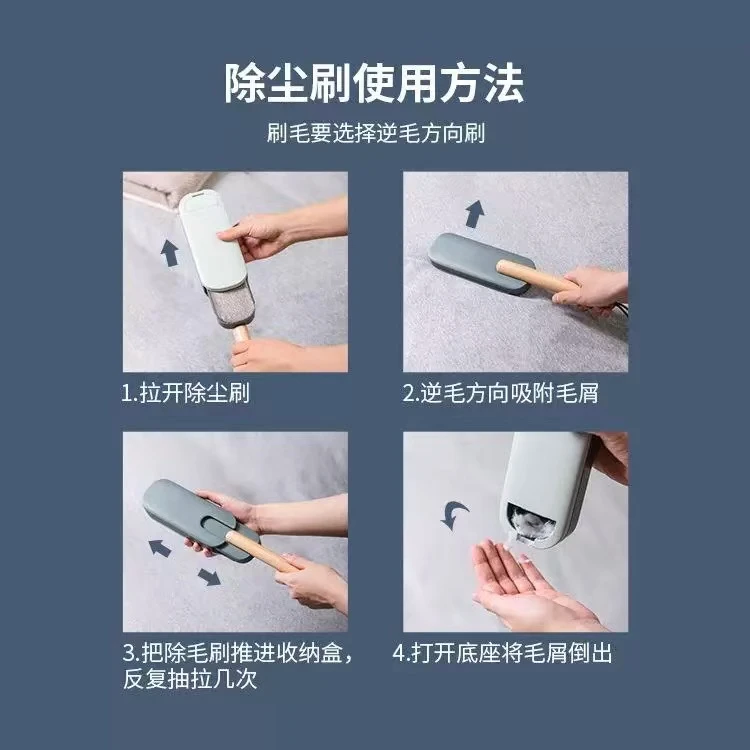 除尘刷使用方法

刷毛要选择逆毛方向刷

1.拉开除尘刷

2.逆毛方向吸附毛屑

3.把除毛刷推进收纳盒，反复抽拉几次

4.打开底座将毛屑倒出