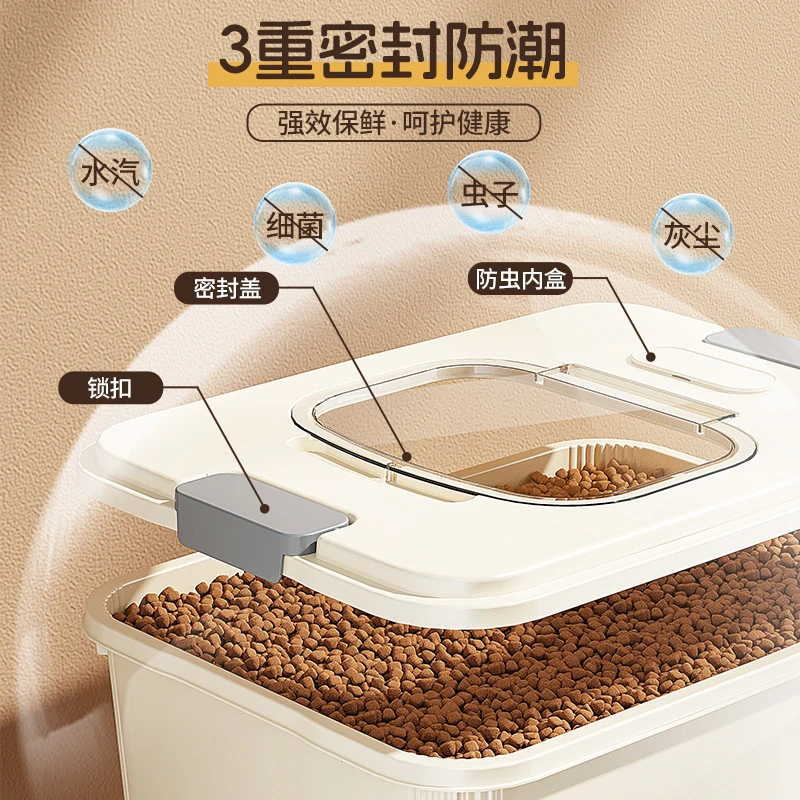 3重密封防潮

强效保鲜·呵护健康

水汽

细菌

虫子

灰尘

密封盖

防虫内盒

锁扣