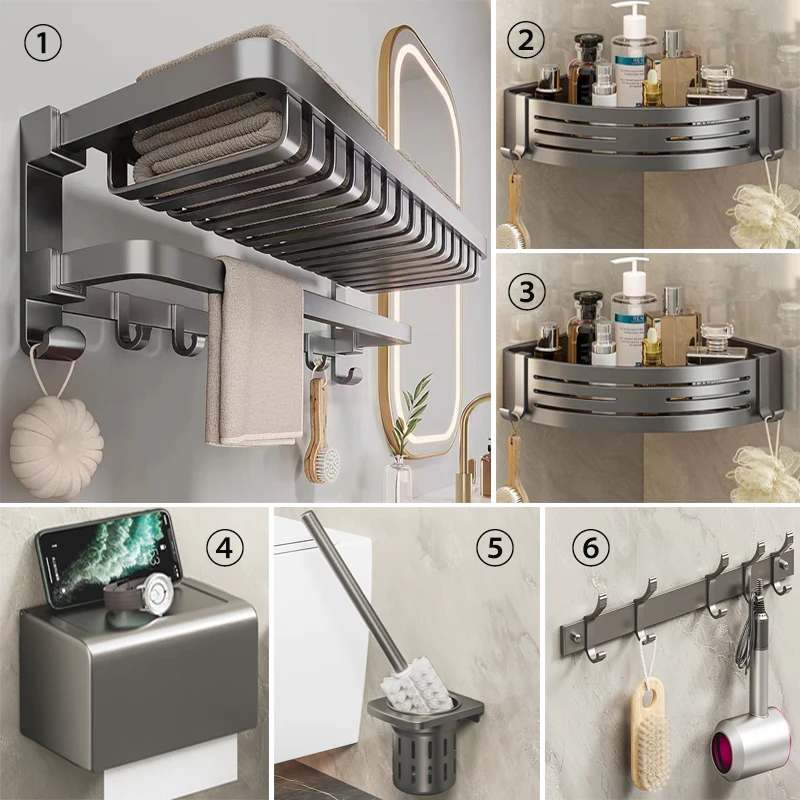 ①
②
③
④
⑤
⑥