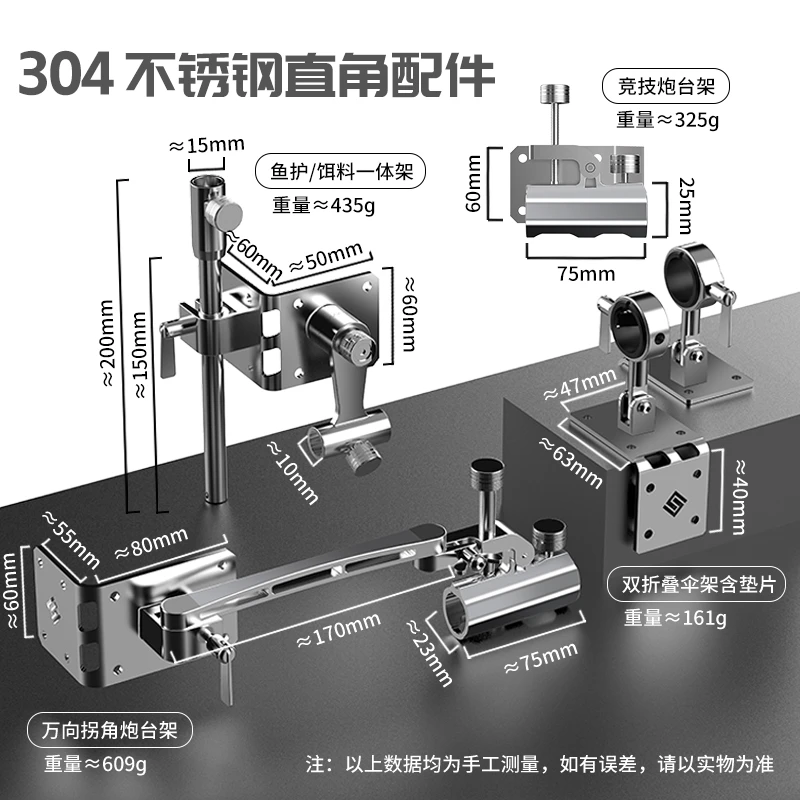 304 不锈钢直角配件

竞技炮台架
重量≈325g
60mm
25mm
75mm

≈15mm
鱼护/饵料一体架
重量≈435g
≈60mm
≈50mm
≈60mm
≈200mm
≈150mm
≈10mm

≈47mm
≈63mm
≈40mm
双折叠伞架含垫片
重量≈161g

≈55mm
≈80mm
≈60mm
≈170mm
≈23mm
≈75mm

万向拐角炮台架
重量≈609g

注：以上数据均为手工测量，如有误差，请以实物为准