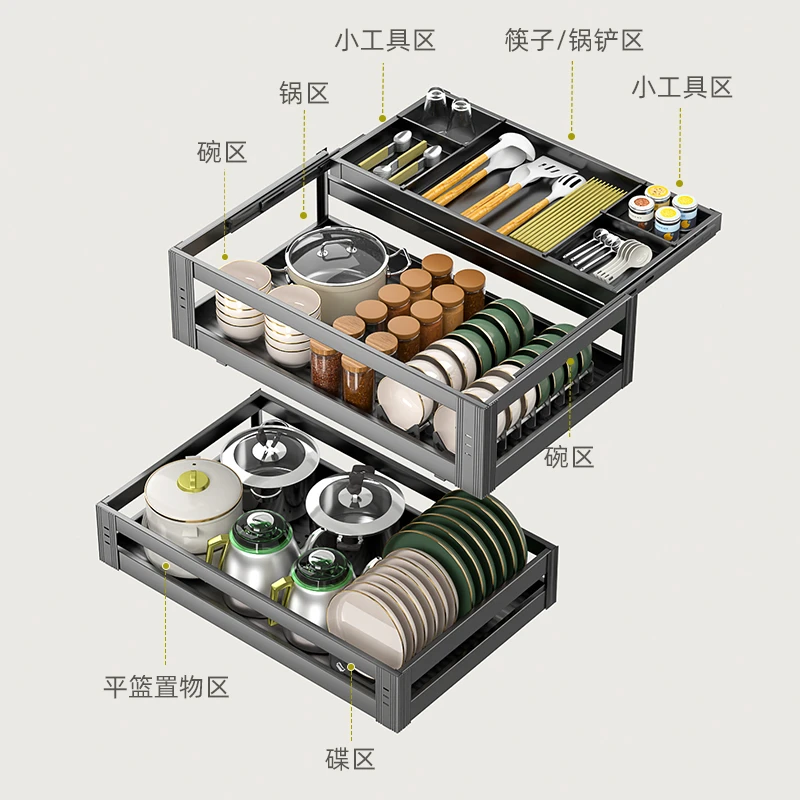 小工具区
筷子/锅铲区
锅区
小工具区
碗区
碗区
平篮置物区
碟区