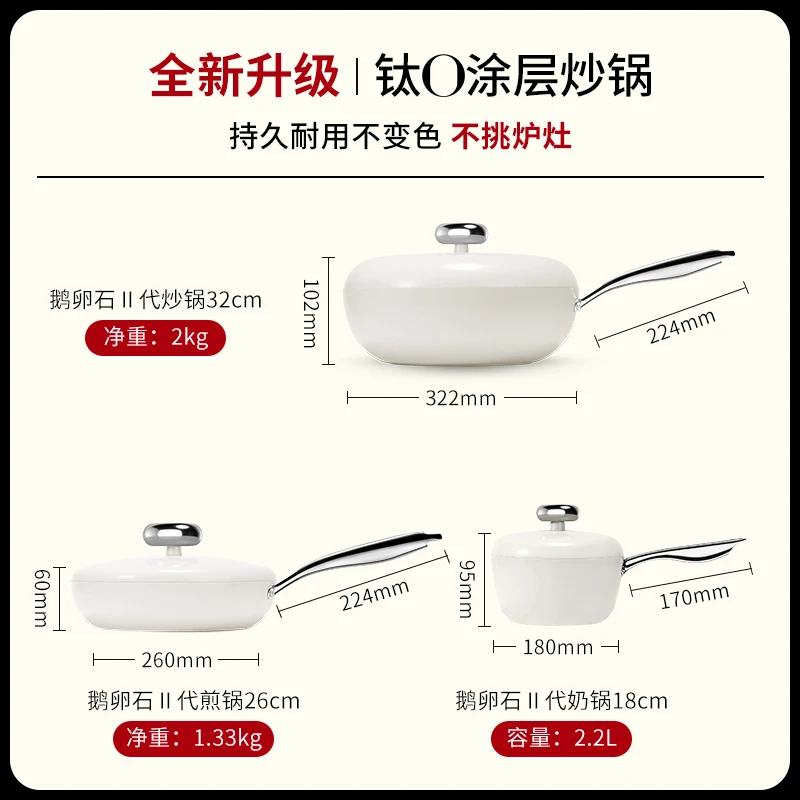 全新升级 | 钛O涂层炒锅
持久耐用不变色 不挑炉灶

鹅卵石 II 代炒锅32cm
净重：2kg
102mm
224mm
322mm

60mm
224mm
260mm
鹅卵石 II 代煎锅26cm
净重：1.33kg

95mm
170mm
180mm
鹅卵石 II 代奶锅18cm
容量：2.2L