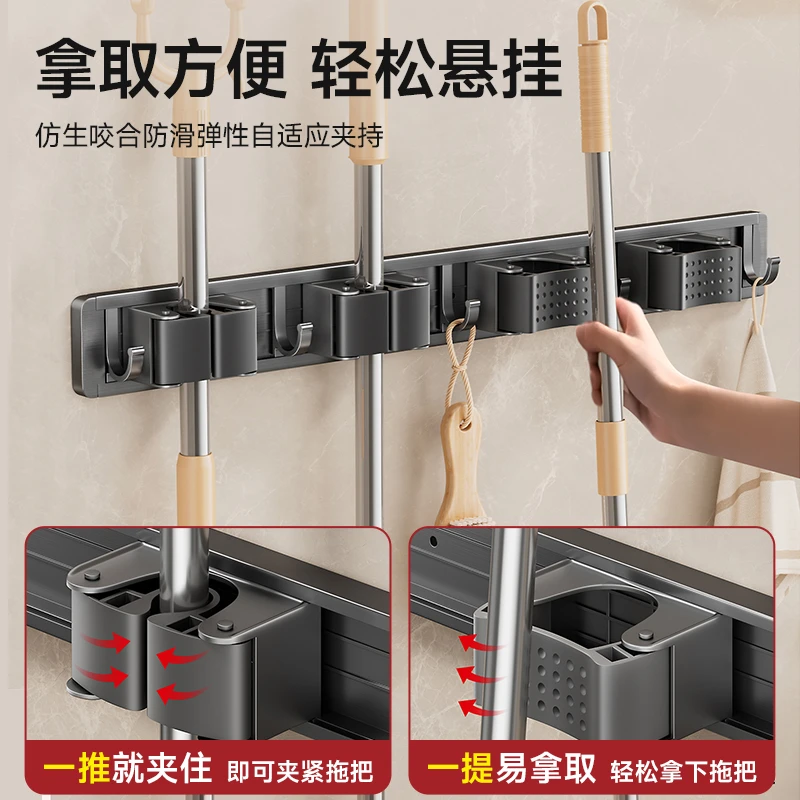 拿取方便 轻松悬挂

仿生咬合防滑弹性自适应夹持

一推就夹住 即可夹紧拖把

一提易拿取 轻松拿下拖把