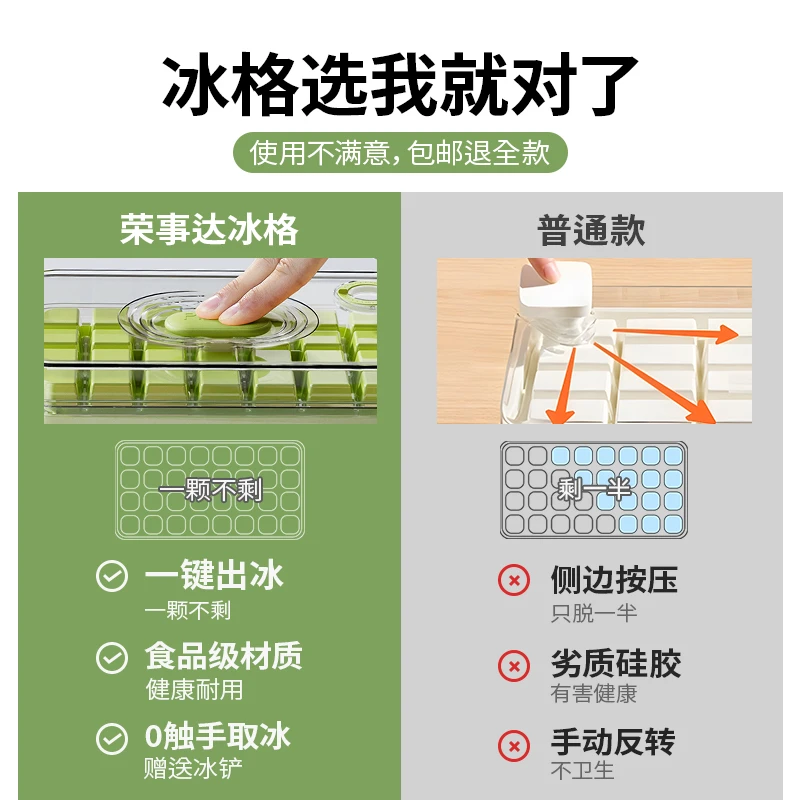 冰格选我就对了

使用不满意，包邮退全款

荣事达冰格

一颗不剩

一键出冰
一颗不剩

食品级材质
健康耐用

0触手取冰
赠送冰铲

普通款

剩一半

侧边按压
只脱一半

劣质硅胶
有害健康

手动反转
不卫生