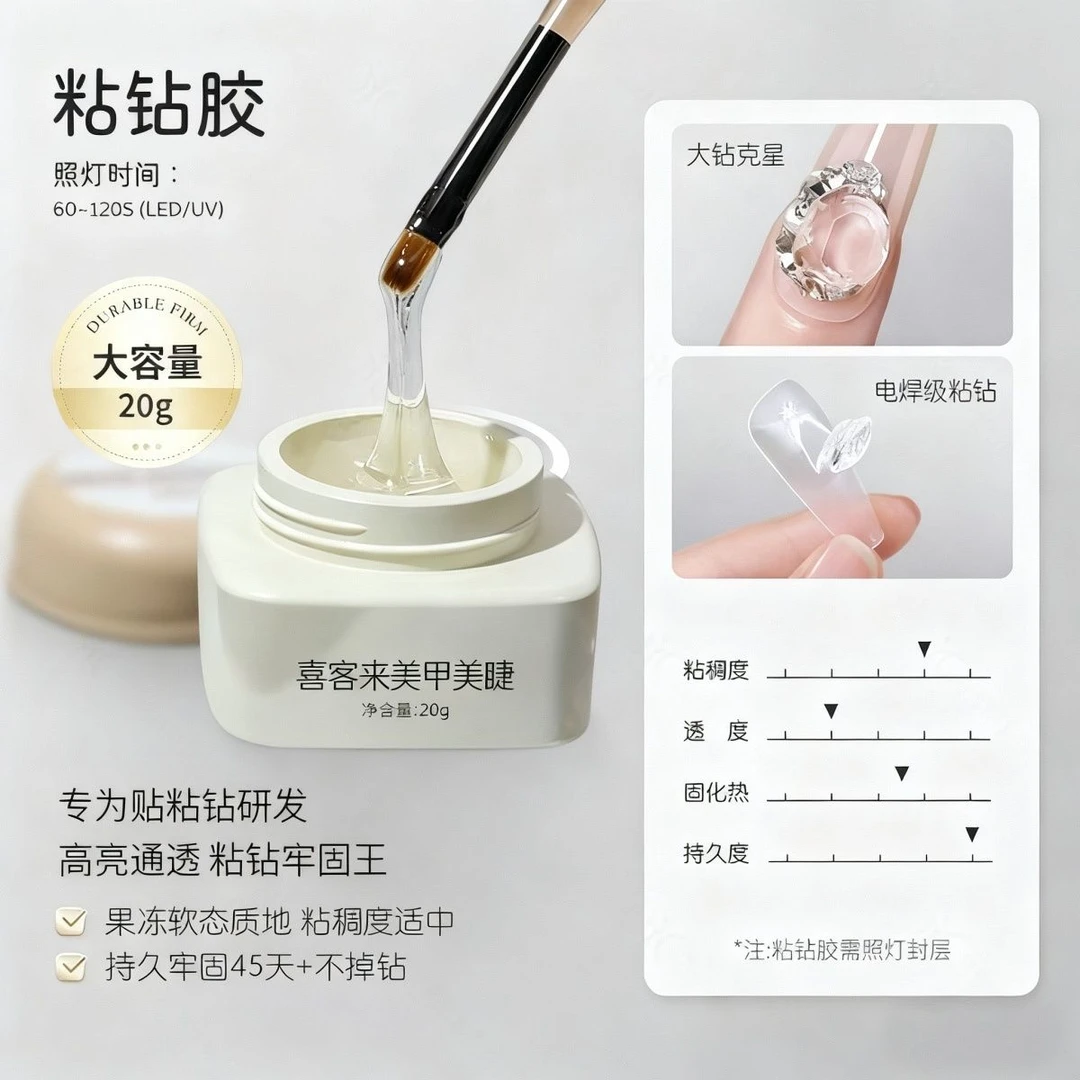 粘钻胶

照灯时间：
60~120S (LED/UV)

DURABLE FIRM
大容量
20g

喜客来美甲美睫
净含量:20g

专为贴粘钻研发
高亮通透 粘钻牢固王

果冻软态质地 粘稠度适中
持久牢固45天+不掉钻

大钻克星

电焊级粘钻

粘稠度
透　度
固化热
持久度

*注:粘钻胶需照灯封层