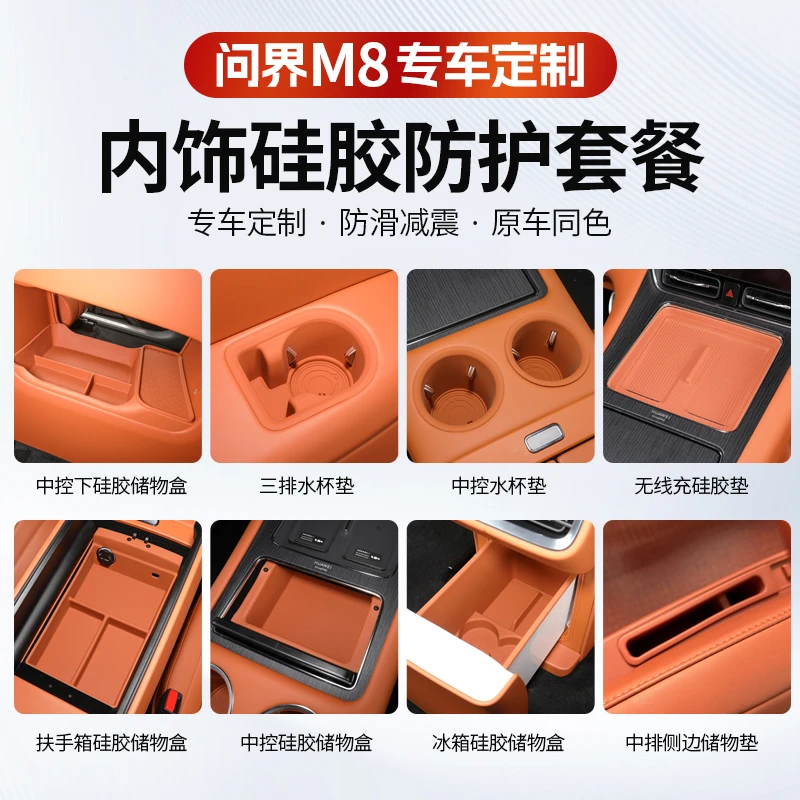 问界M8 专车定制

内饰硅胶防护套餐

专车定制 · 防滑减震 · 原车同色

中控下硅胶储物盒

三排水杯垫

中控水杯垫

无线充硅胶垫

扶手箱硅胶储物盒

中控硅胶储物盒

冰箱硅胶储物盒

中排侧边储物垫