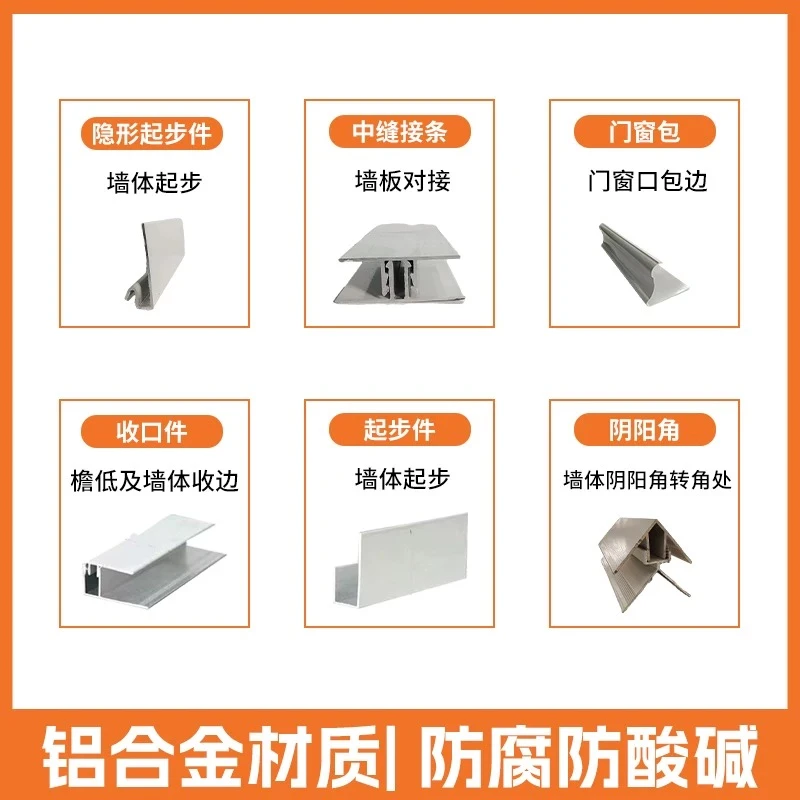 隐形起步件
墙体起步

中缝接条
墙板对接

门窗包
门窗口包边

收口件
檐低及墙体收边

起步件
墙体起步

阴阳角
墙体阴阳角转角处

铝合金材质| 防腐防酸碱