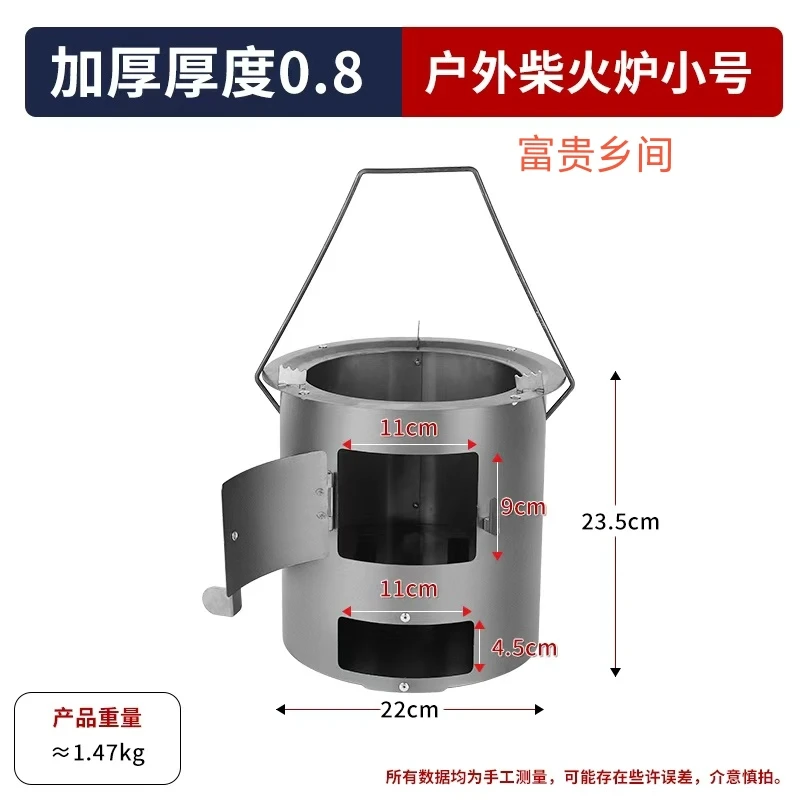 加厚厚度0.8

户外柴火炉小号

富贵乡间

11cm

9cm

23.5cm

11cm

4.5cm

22cm

产品重量

≈1.47kg

所有数据均为手工测量，可能存在些许误差，介意慎拍。