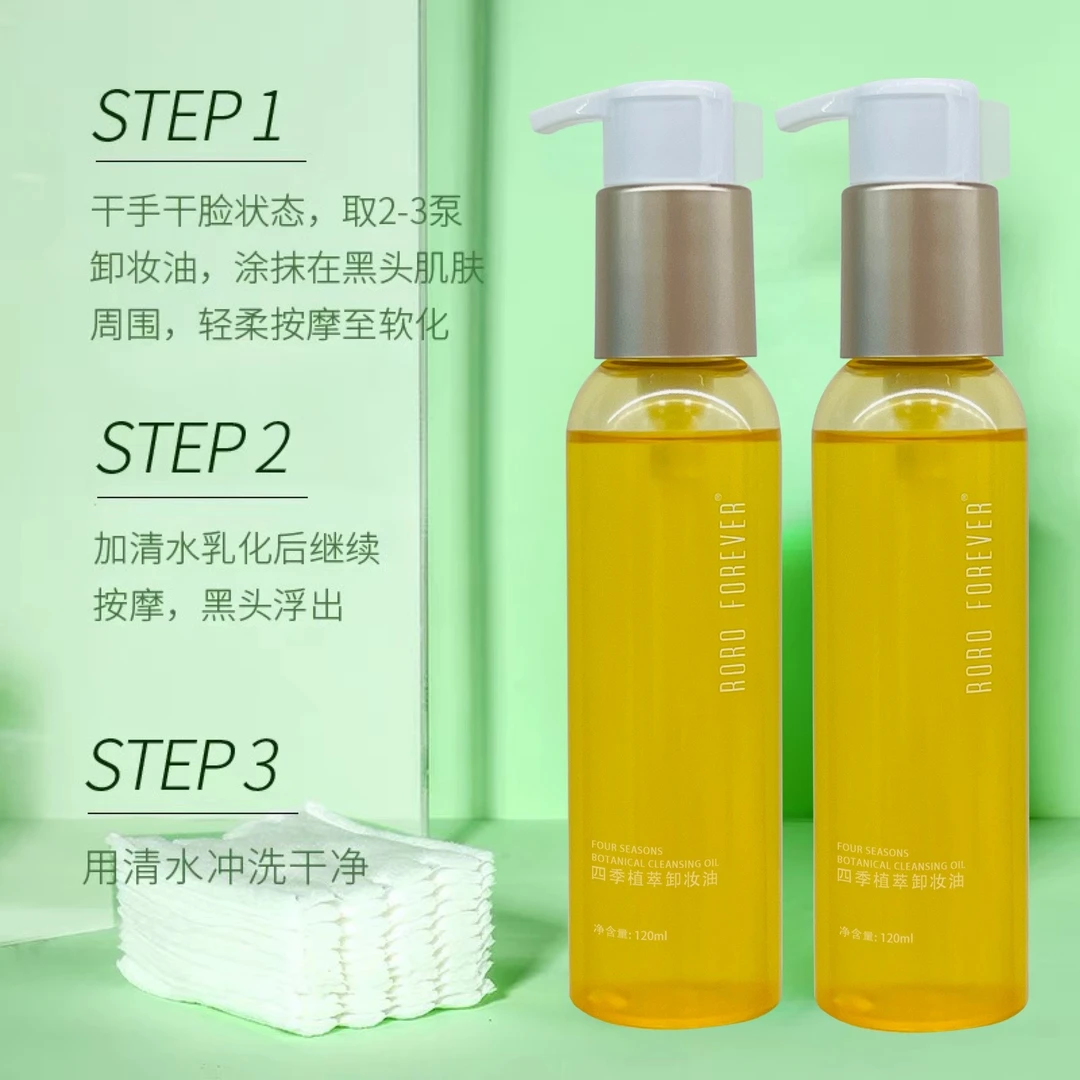 STEP 1

干手干脸状态，取2-3泵卸妆油，涂抹在黑头肌肤周围，轻柔按摩至软化

STEP 2

加清水乳化后继续按摩，黑头浮出

STEP 3

用清水冲洗干净

RORO FOREVER®

FOUR SEASONS
BOTANICAL CLEANSING OIL
四季植萃卸妆油

净含量: 120ml

RORO FOREVER®

FOUR SEASONS
BOTANICAL CLEANSING OIL
四季植萃卸妆油

净含量: 120ml