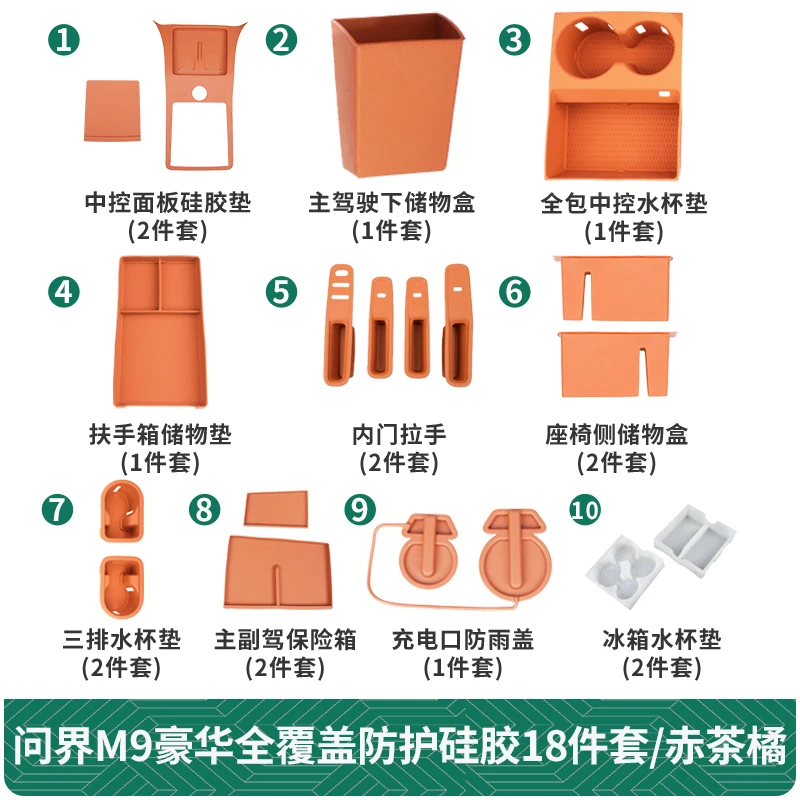 1
中控面板硅胶垫
(2件套)

2
主驾驶下储物盒
(1件套)

3
全包中控水杯垫
(1件套)

4
扶手箱储物垫
(1件套)

5
内门拉手
(2件套)

6
座椅侧储物盒
(2件套)

7
三排水杯垫
(2件套)

8
主副驾保险箱
(2件套)

9
充电口防雨盖
(1件套)

10
冰箱水杯垫
(2件套)

问界M9豪华全覆盖防护硅胶18件套/赤茶橘