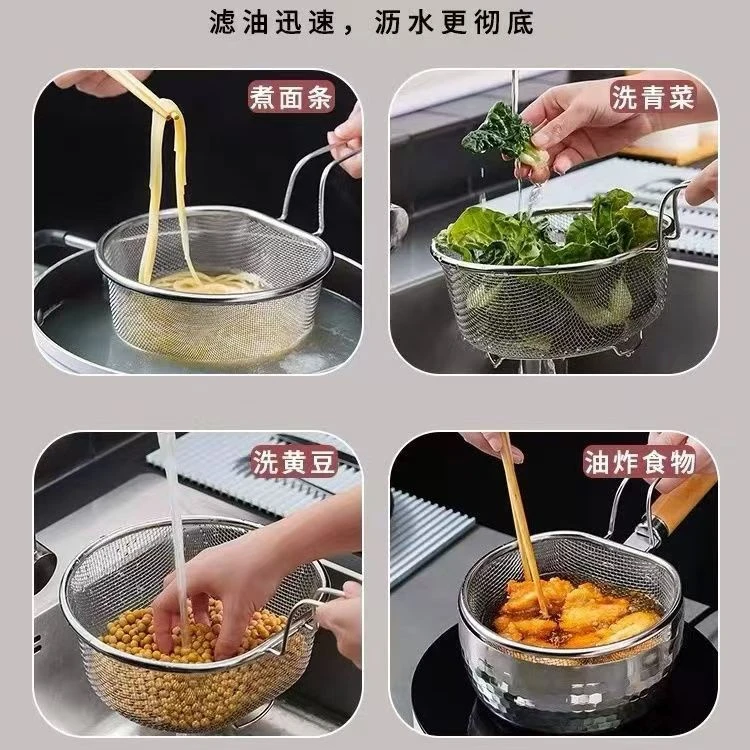 滤油迅速，沥水更彻底

煮面条

洗青菜

洗黄豆

油炸食物