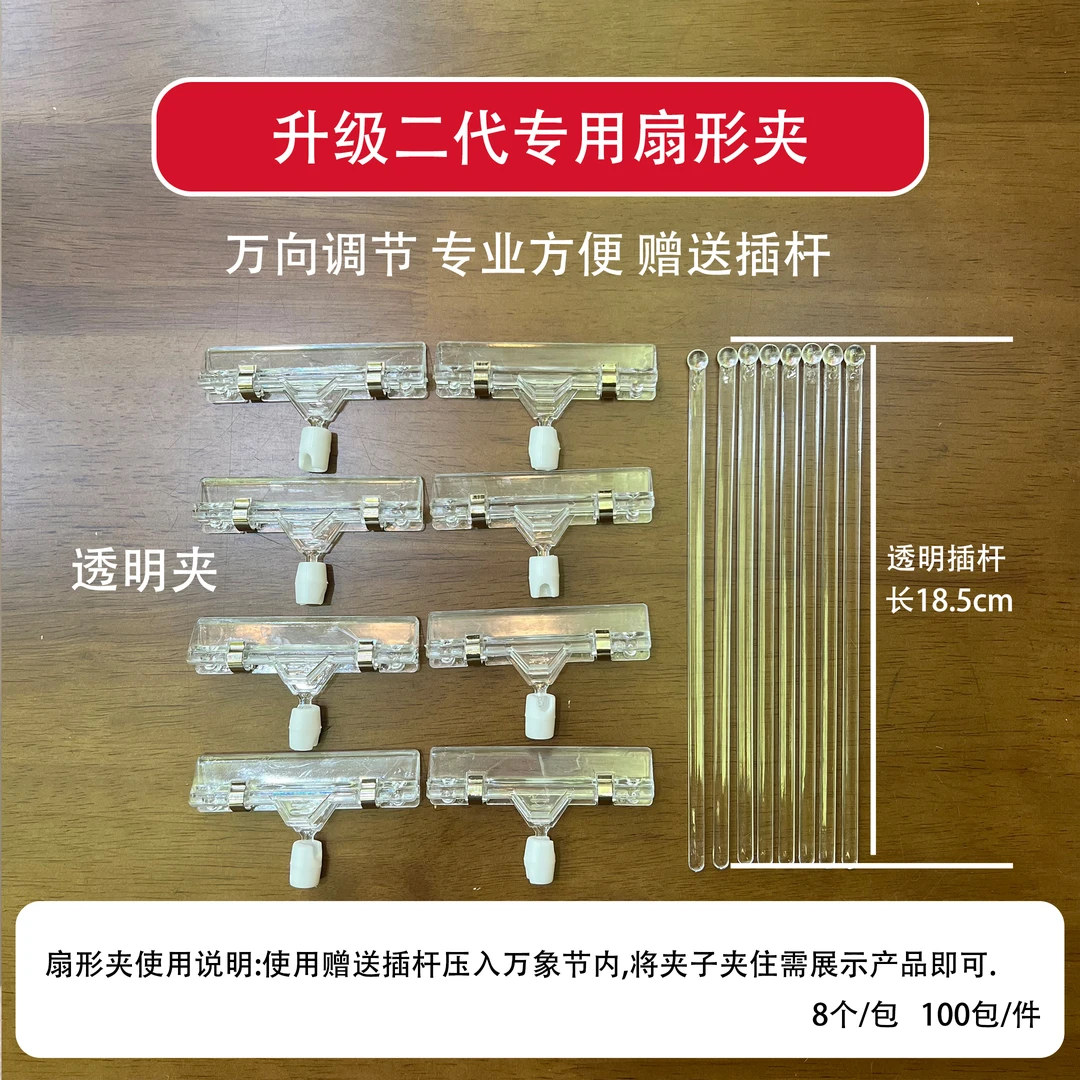 升级二代专用扇形夹

万向调节 专业方便 赠送插杆

透明夹

透明插杆
长18.5cm

扇形夹使用说明:使用赠送插杆压入万象节内,将夹子夹住需展示产品即可.

8个/包 100包/件