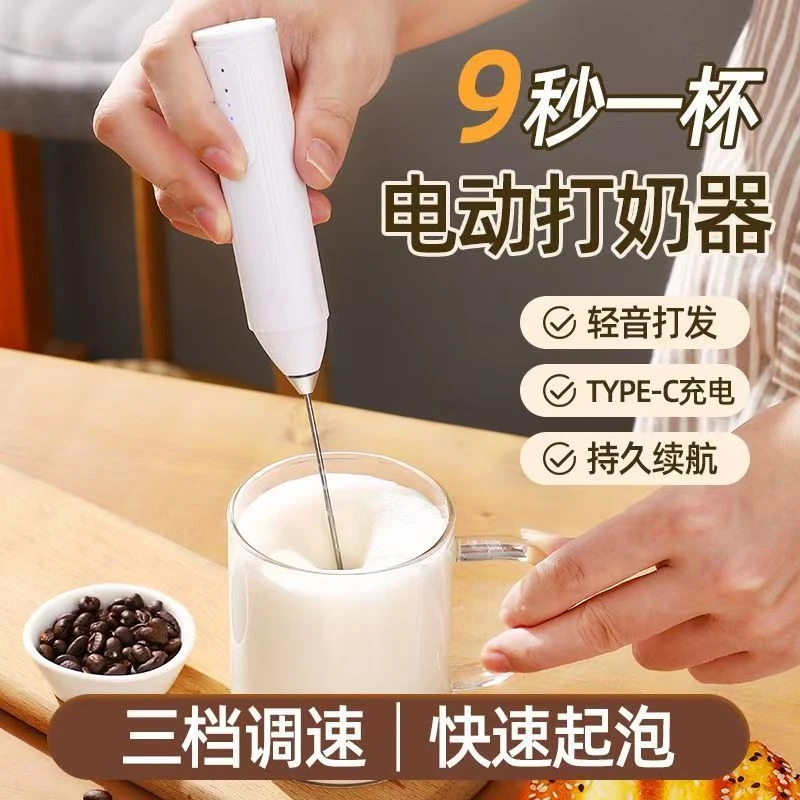 9秒一杯
电动打奶器

轻音打发
TYPE-C充电
持久续航

三档调速 | 快速起泡