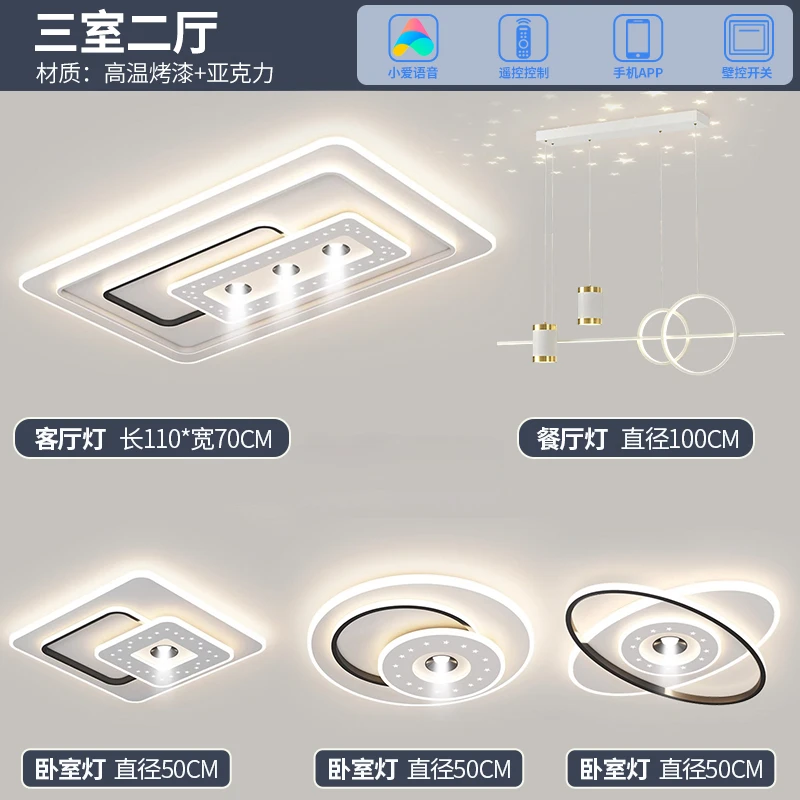 三室二厅
材质：高温烤漆+亚克力

小爱语音
遥控控制
手机APP
壁控开关

客厅灯 长110*宽70CM

餐厅灯 直径100CM

卧室灯 直径50CM

卧室灯 直径50CM

卧室灯 直径50CM