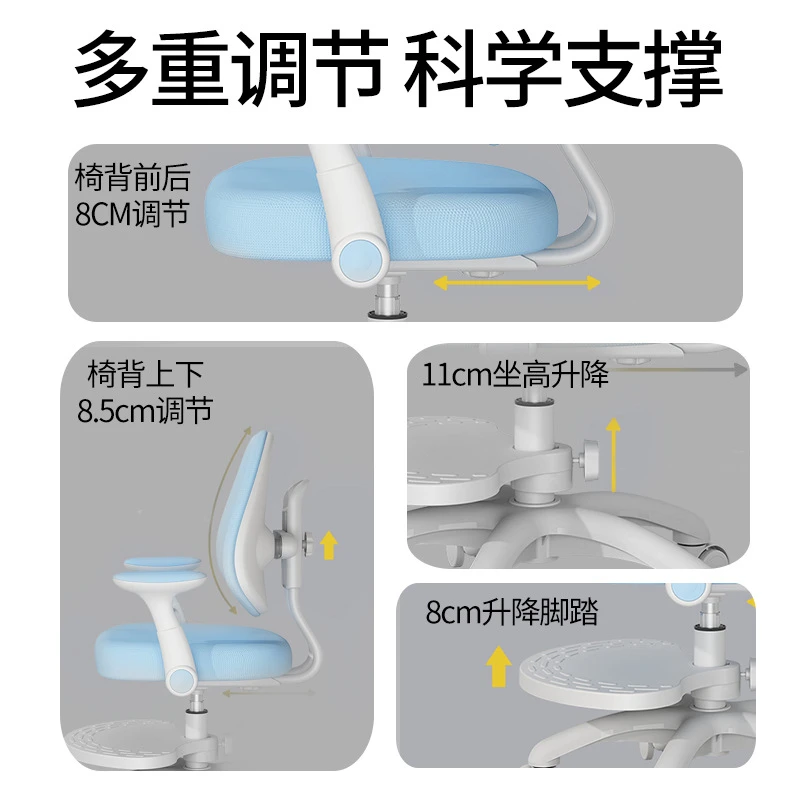 多重调节 科学支撑

椅背前后
8CM调节

椅背上下
8.5cm调节

11cm坐高升降

8cm升降脚踏