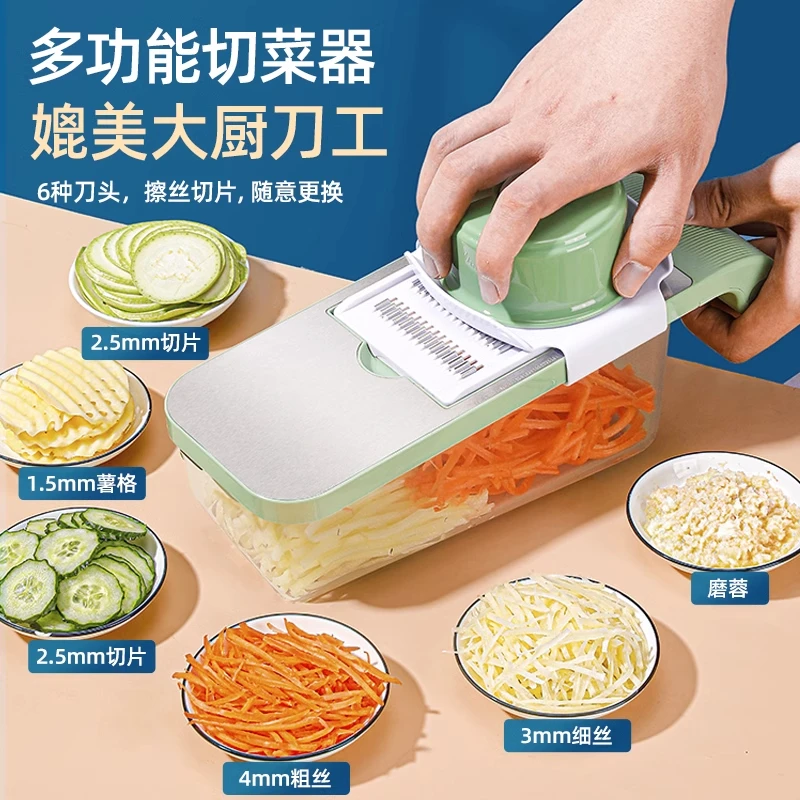 多功能切菜器
媲美大厨刀工
6种刀头，擦丝切片，随意更换

2.5mm切片

1.5mm薯格

2.5mm切片

4mm粗丝

3mm细丝

磨蓉