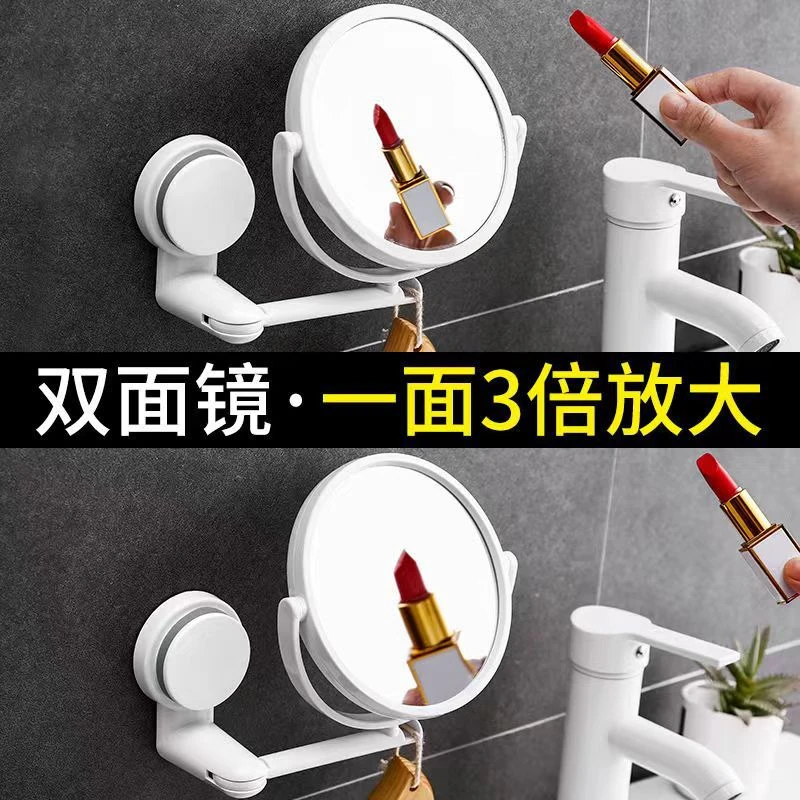 双面镜·一面3倍放大