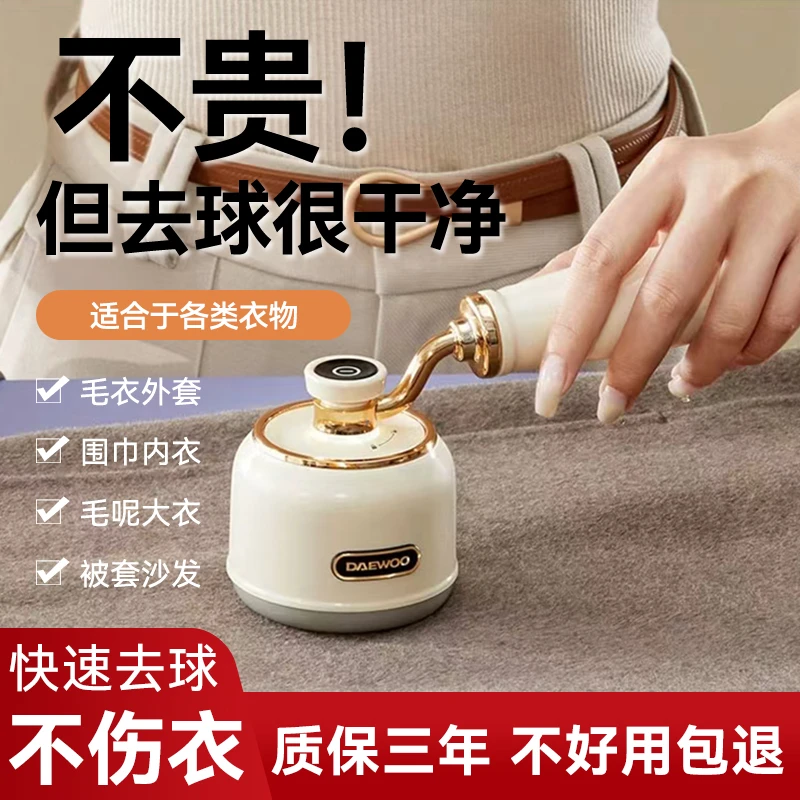 不贵!
但去球很干净

适合于各类衣物

毛衣外套

围巾内衣

毛呢大衣

被套沙发

DAEWOO

快速去球

不伤衣

质保三年 不好用包退