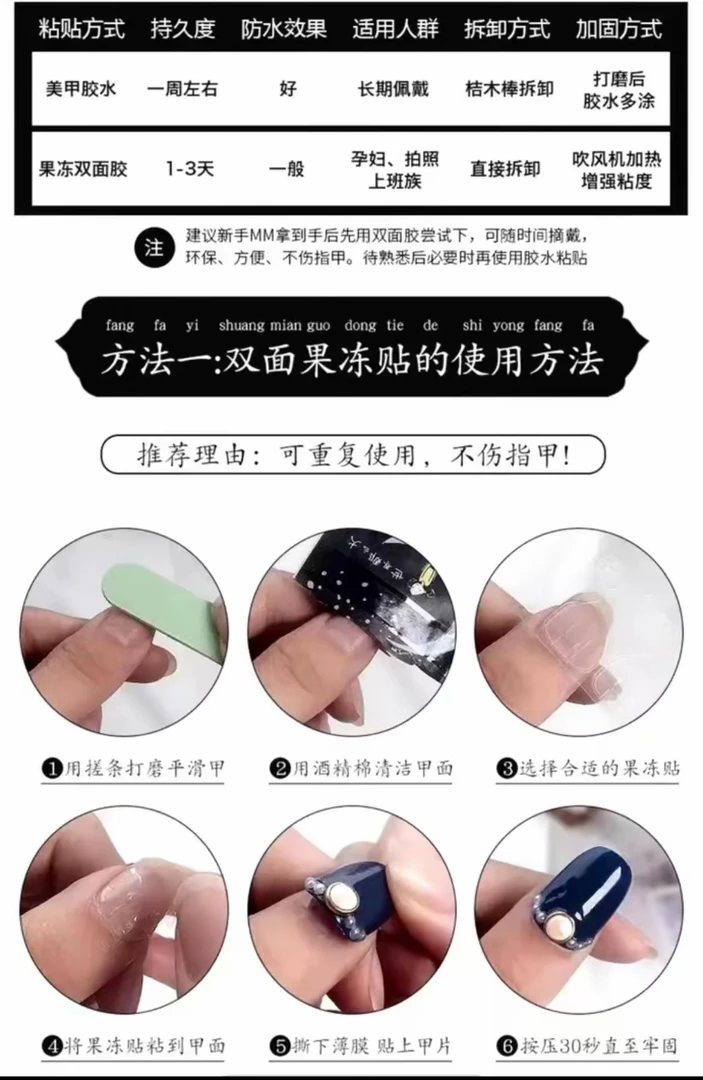 | 粘贴方式 | 持久度 | 防水效果 | 适用人群 | 拆卸方式 | 加固方式 |
|---|---|---|---|---|---|
| 美甲胶水 | 一周左右 | 好 | 长期佩戴 | 桔木棒拆卸 | 打磨后 胶水多涂 |
| 果冻双面胶 | 1-3天 | 一般 | 孕妇、拍照 上班族 | 直接拆卸 | 吹风机加热 增强粘度 |

注 建议新手MM拿到手后先用双面胶尝试下，可随时间摘戴，环保、方便、不伤指甲。待熟悉后必要时再使用胶水粘贴

fang fa yi shuang mian guo dong tie de shi yong fang fa
方法一:双面果冻贴的使用方法

推荐理由：可重复使用，不伤指甲！

❶用搓条打磨平滑甲
❷用酒精棉清洁甲面
❸选择合适的果冻贴
❹将果冻贴粘到甲面
❺撕下薄膜 贴上甲片
❻按压30秒直至牢固