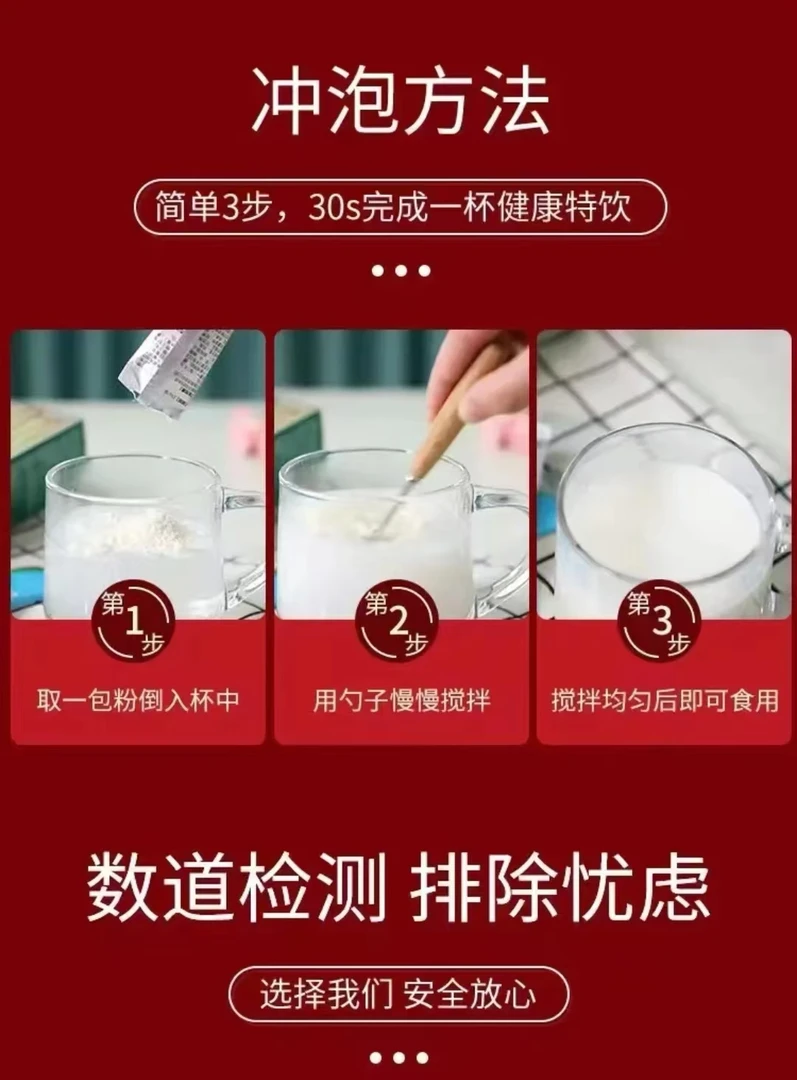 冲泡方法

简单3步，30s完成一杯健康特饮

第1步

取一包粉倒入杯中

第2步

用勺子慢慢搅拌

第3步

搅拌均匀后即可食用

数道检测 排除忧虑

选择我们 安全放心