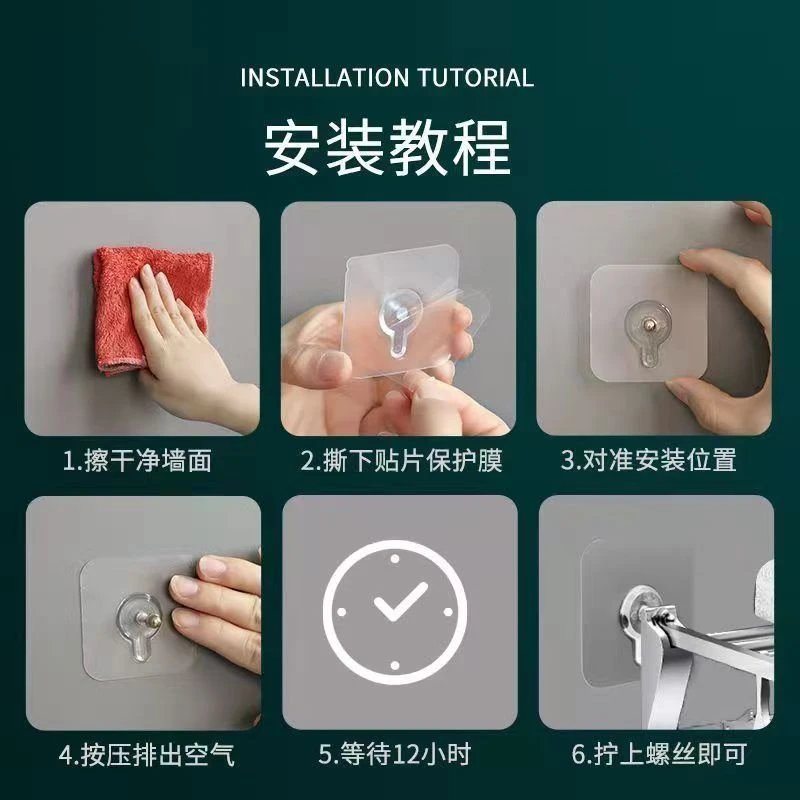 INSTALLATION TUTORIAL

安装教程

1.擦干净墙面

2.撕下贴片保护膜

3.对准安装位置

4.按压排出空气

5.等待12小时

6.拧上螺丝即可