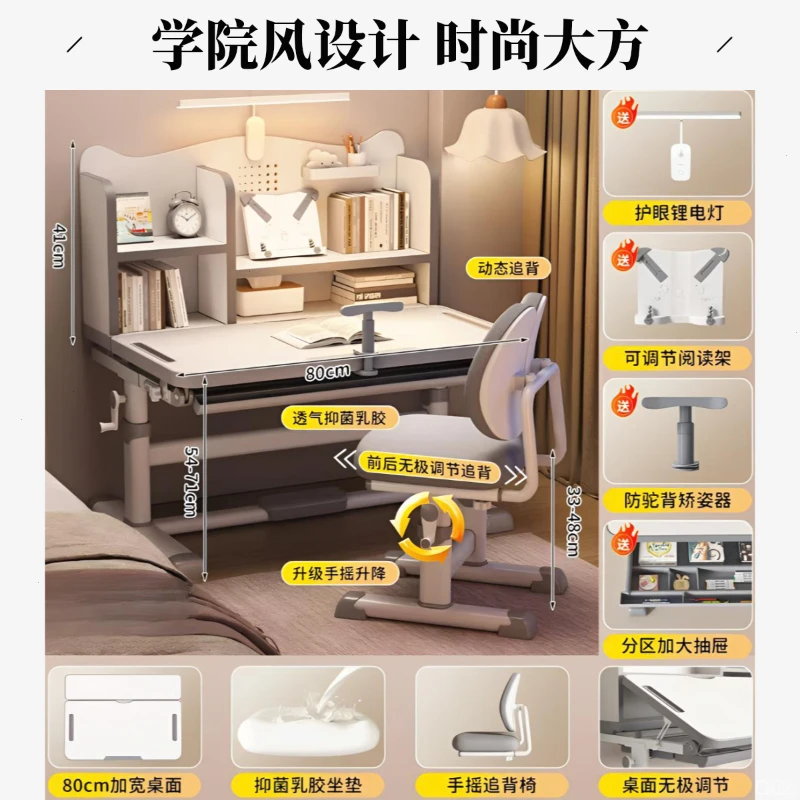 学院风设计 时尚大方

41cm

动态追背

80cm

透气抑菌乳胶

前后无极调节追背

54-71cm

33-48cm

升级手摇升降

送
护眼锂电灯

送
可调节阅读架

送
防驼背矫姿器

送
分区加大抽屉

80cm加宽桌面

抑菌乳胶坐垫

手摇追背椅

桌面无极调节