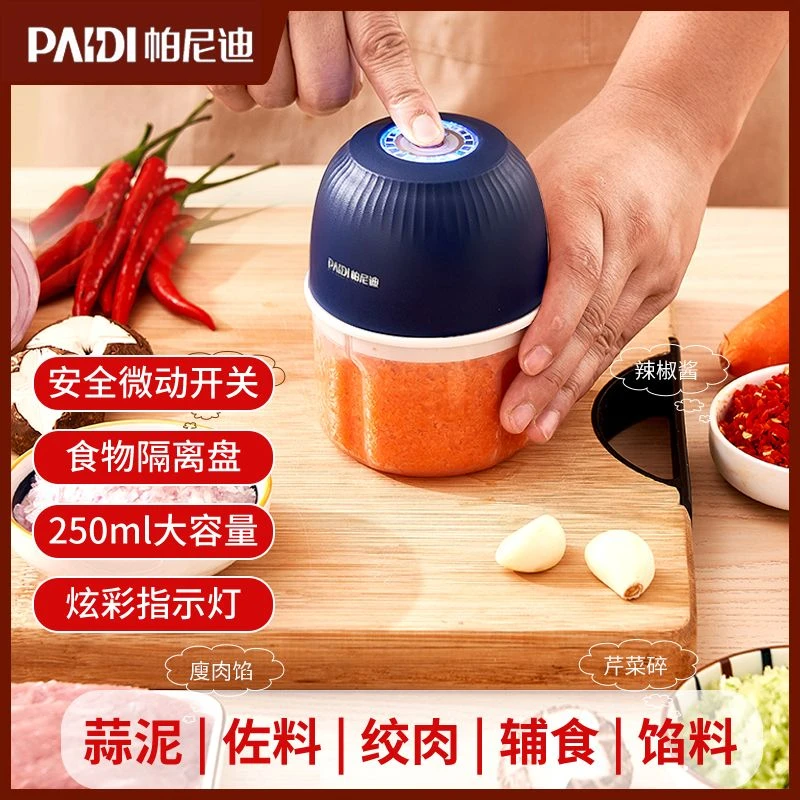 PAIDI 帕尼迪

PAIDI 帕尼迪

安全微动开关

食物隔离盘

250ml大容量

炫彩指示灯

辣椒酱

瘦肉馅

芹菜碎

蒜泥 | 佐料 | 绞肉 | 辅食 | 馅料