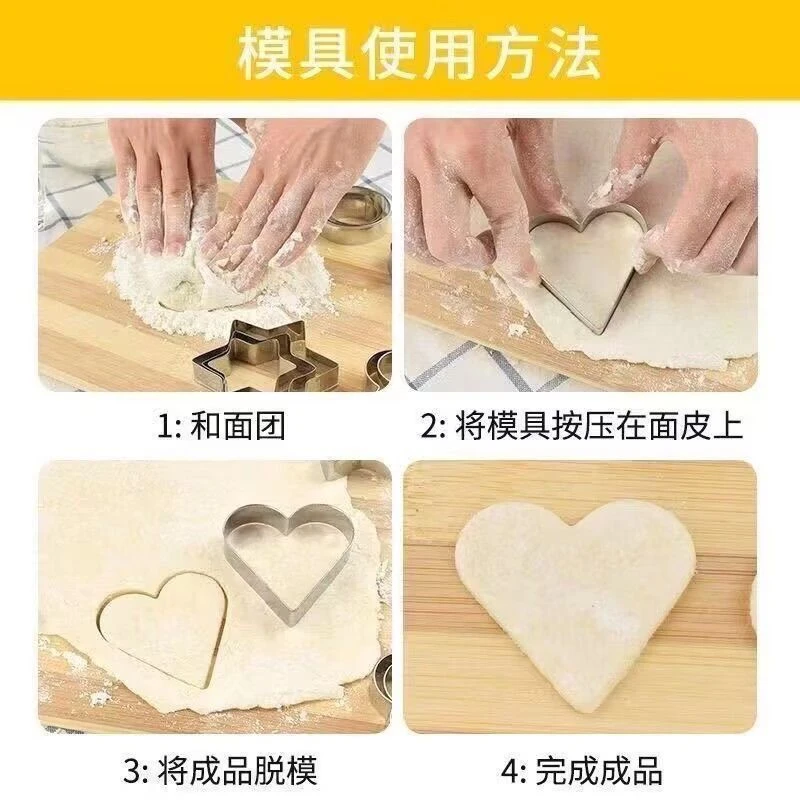 模具使用方法

1: 和面团

2: 将模具按压在面皮上

3: 将成品脱模

4: 完成成品