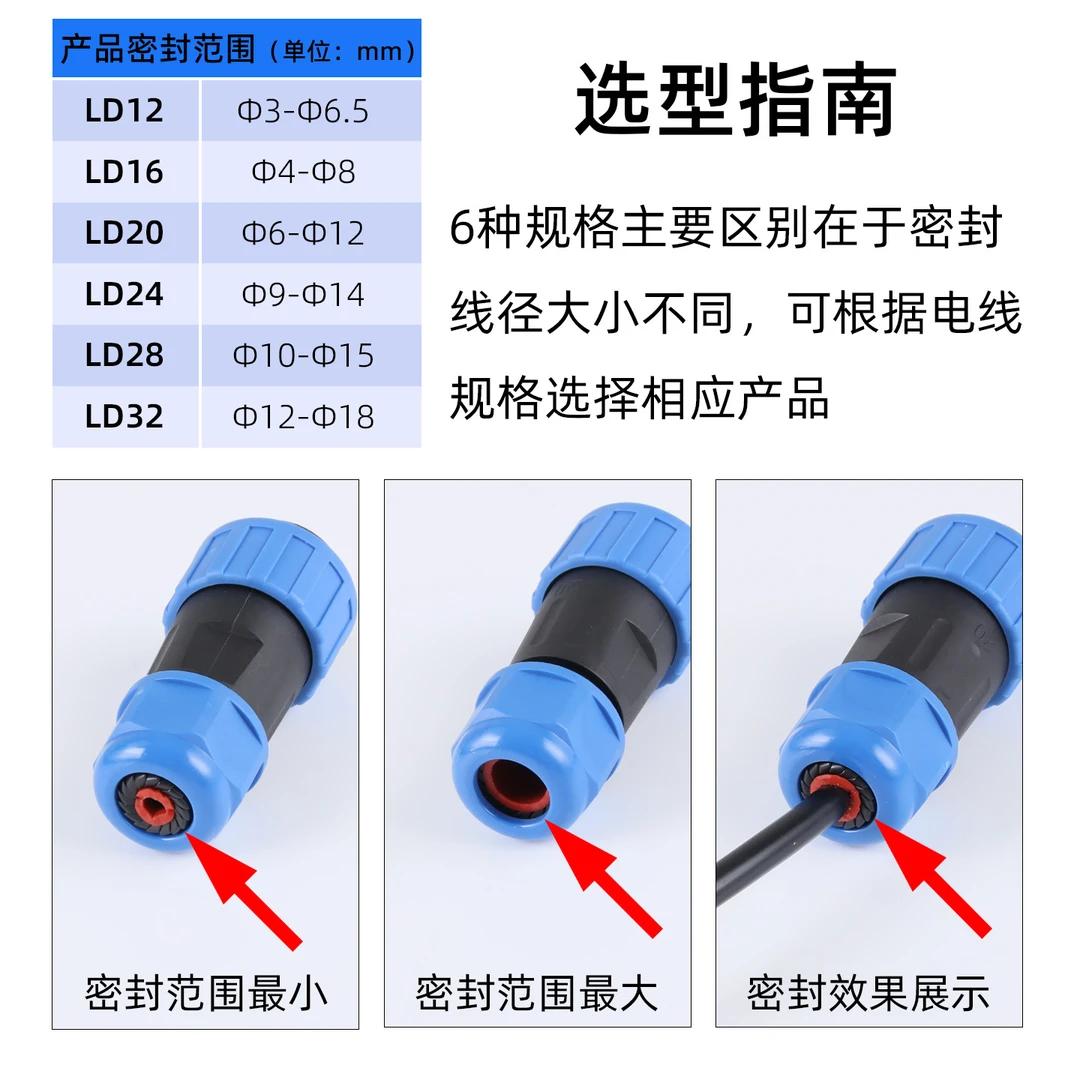 | 产品密封范围（单位：mm） | |
|---|---|
| LD12 | Φ3-Φ6.5 |
| LD16 | Φ4-Φ8 |
| LD20 | Φ6-Φ12 |
| LD24 | Φ9-Φ14 |
| LD28 | Φ10-Φ15 |
| LD32 | Φ12-Φ18 |

选型指南

6种规格主要区别在于密封线径大小不同，可根据电线规格选择相应产品

密封范围最小

密封范围最大

密封效果展示